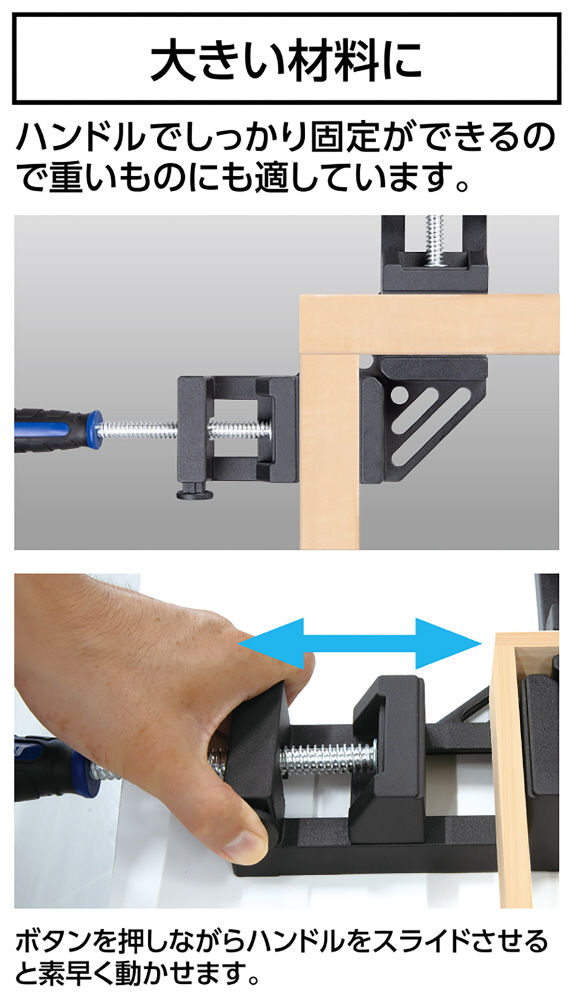 大きい材料に

ハンドルでしっかり固定ができるので重いものにも適しています。

ボタンを押しながらハンドルをスライドさせると素早く動かせます。