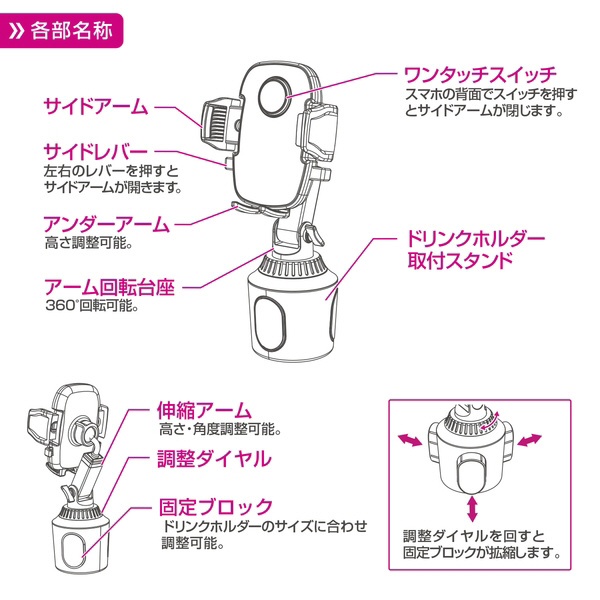 » 各部名称

サイドアーム

サイドレバー
左右のレバーを押すとサイドアームが開きます。

アンダーアーム
高さ調整可能。

アーム回転台座
360°回転可能。

ワンタッチスイッチ
スマホの背面でスイッチを押すとサイドアームが閉じます。

ドリンクホルダー取付スタンド

伸縮アーム
高さ・角度調整可能。

調整ダイヤル

固定ブロック
ドリンクホルダーのサイズに合わせ調整可能。

調整ダイヤルを回すと固定ブロックが拡縮します。