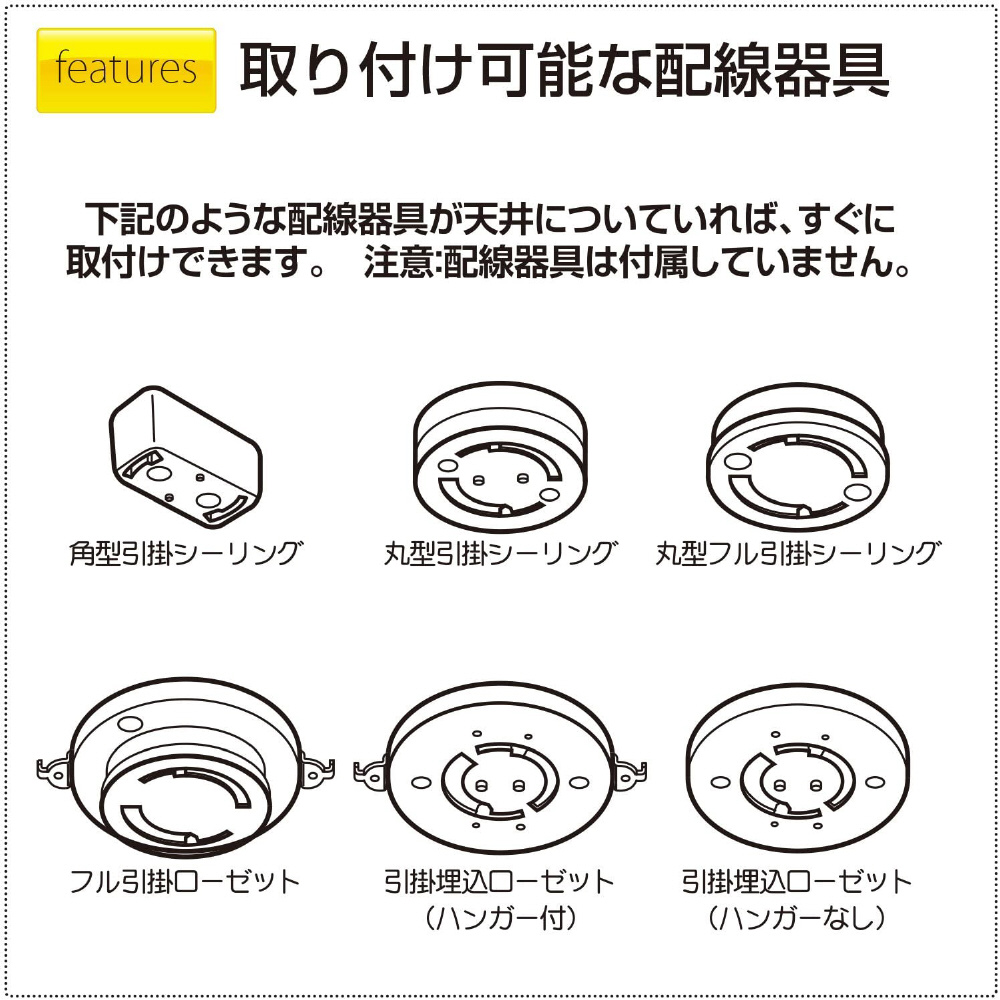 features

取り付け可能な配線器具

下記のような配線器具が天井についていれば、すぐに取付けできます。　注意:配線器具は付属していません。

角型引掛シーリング

丸型引掛シーリング

丸型フル引掛シーリング

フル引掛ローゼット

引掛埋込ローゼット
（ハンガー付）

引掛埋込ローゼット
（ハンガーなし）