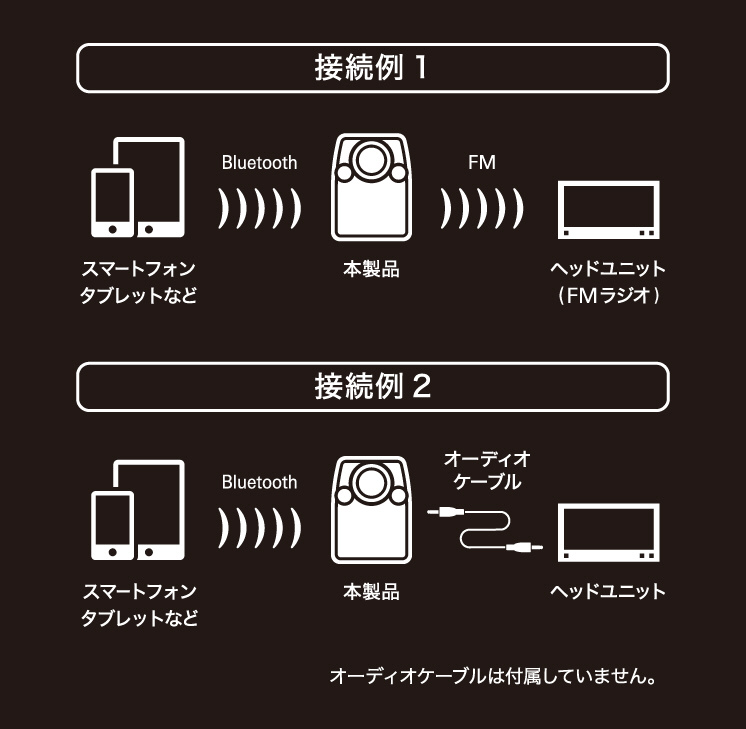 接続例 1

Bluetooth

FM

スマートフォン
タブレットなど

本製品

ヘッドユニット
（FMラジオ）

接続例 2

Bluetooth

オーディオ
ケーブル

スマートフォン
タブレットなど

本製品

ヘッドユニット

オーディオケーブルは付属していません。