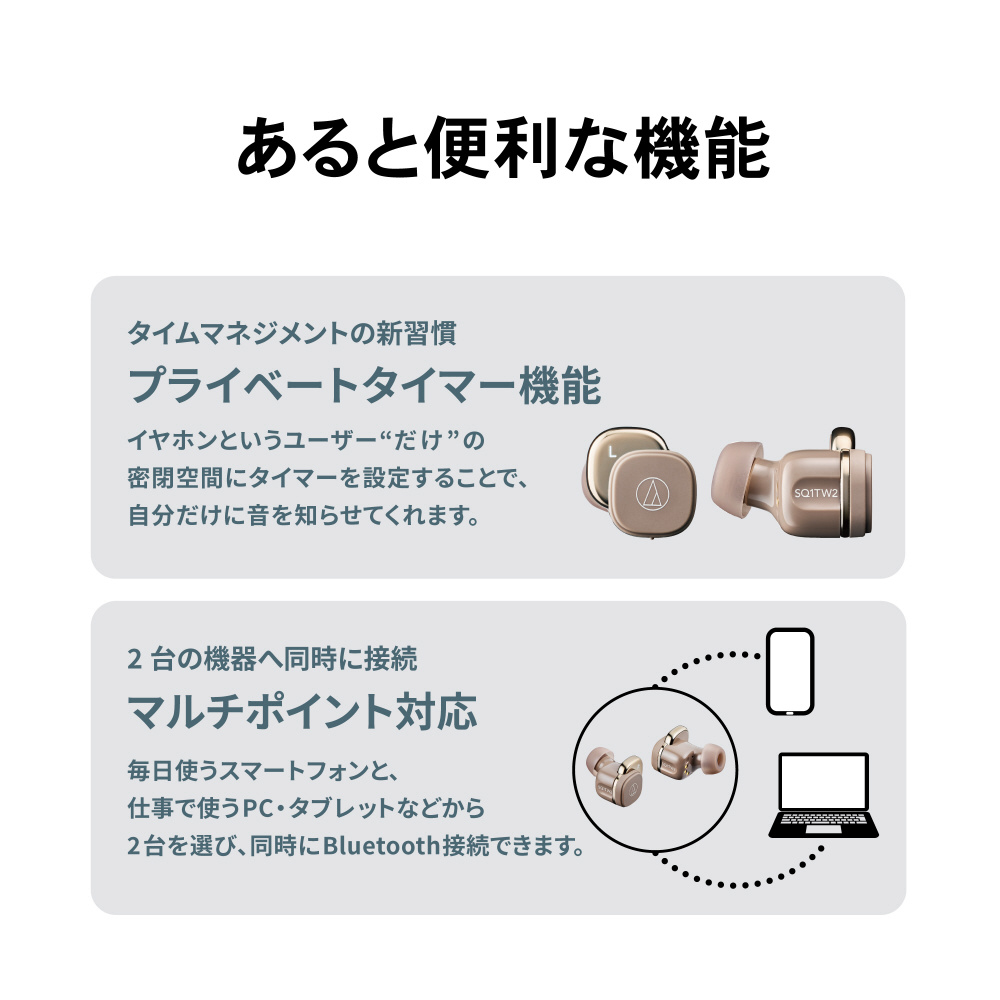 あると便利な機能

タイムマネジメントの新習慣
プライベートタイマー機能
イヤホンというユーザー“だけ”の密閉空間にタイマーを設定することで、自分だけに音を知らせてくれます。

L

SQ1TW2

2 台の機器へ同時に接続
マルチポイント対応
毎日使うスマートフォンと、仕事で使うPC・タブレットなどから2台を選び、同時にBluetooth接続できます。