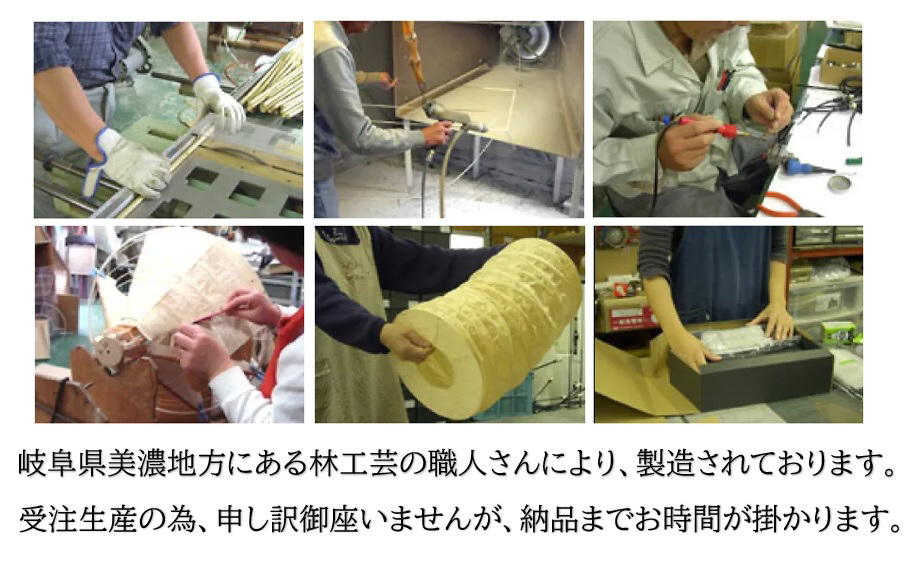 岐阜県美濃地方にある林工芸の職人さんにより、製造されております。

受注生産の為、申し訳御座いませんが、納品までお時間が掛かります。