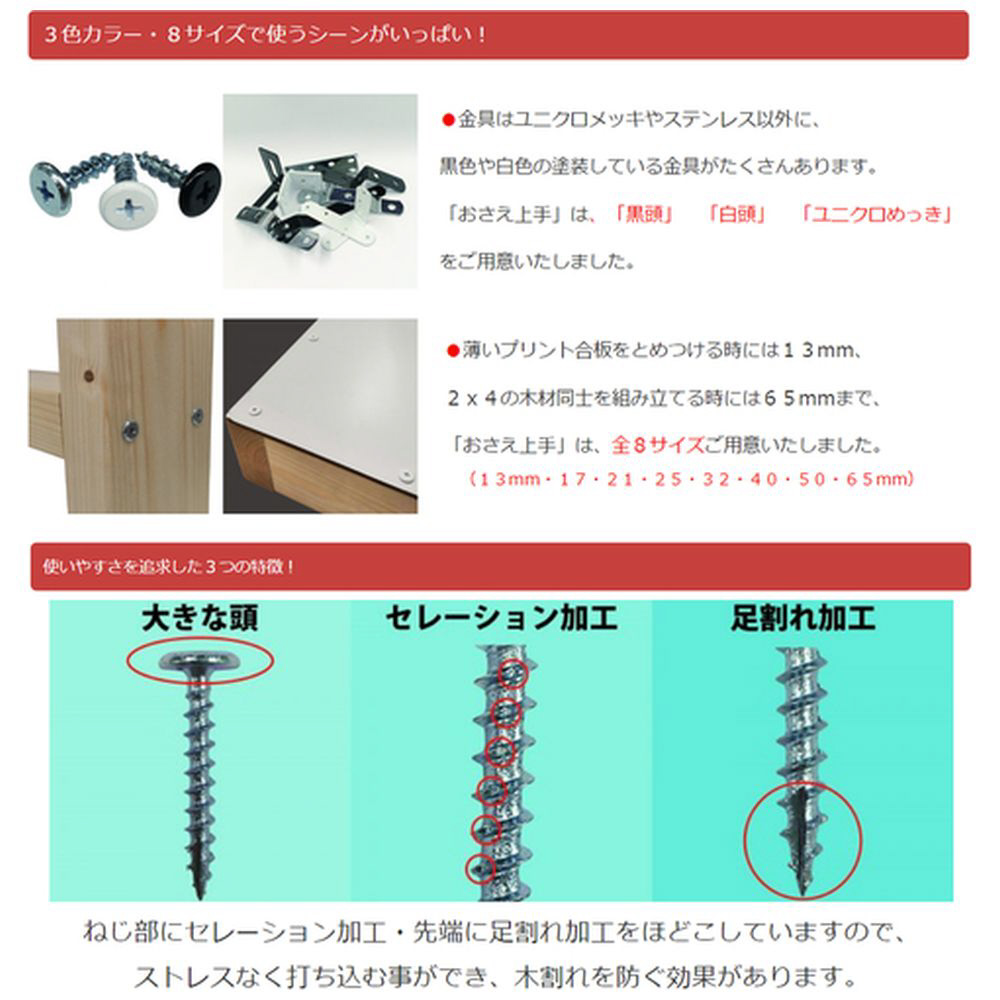 ３色カラー・８サイズで使うシーンがいっぱい！

●金具はユニクロメッキやステンレス以外に、
黒色や白色の塗装している金具がたくさんあります。
「おさえ上手」は、「黒頭」　「白頭」　「ユニクロめっき」
をご用意いたしました。

●薄いプリント合板をとめつける時には１３mm、
２ｘ４の木材同士を組み立てる時には６５mmまで、
「おさえ上手」は、全８サイズご用意いたしました。
（１３mm・１７・２１・２５・３２・４０・５０・６５mm）

使いやすさを追求した３つの特徴！

大きな頭

セレーション加工

足割れ加工

ねじ部にセレーション加工・先端に足割れ加工をほどこしていますので、
ストレスなく打ち込む事ができ、木割れを防ぐ効果があります。