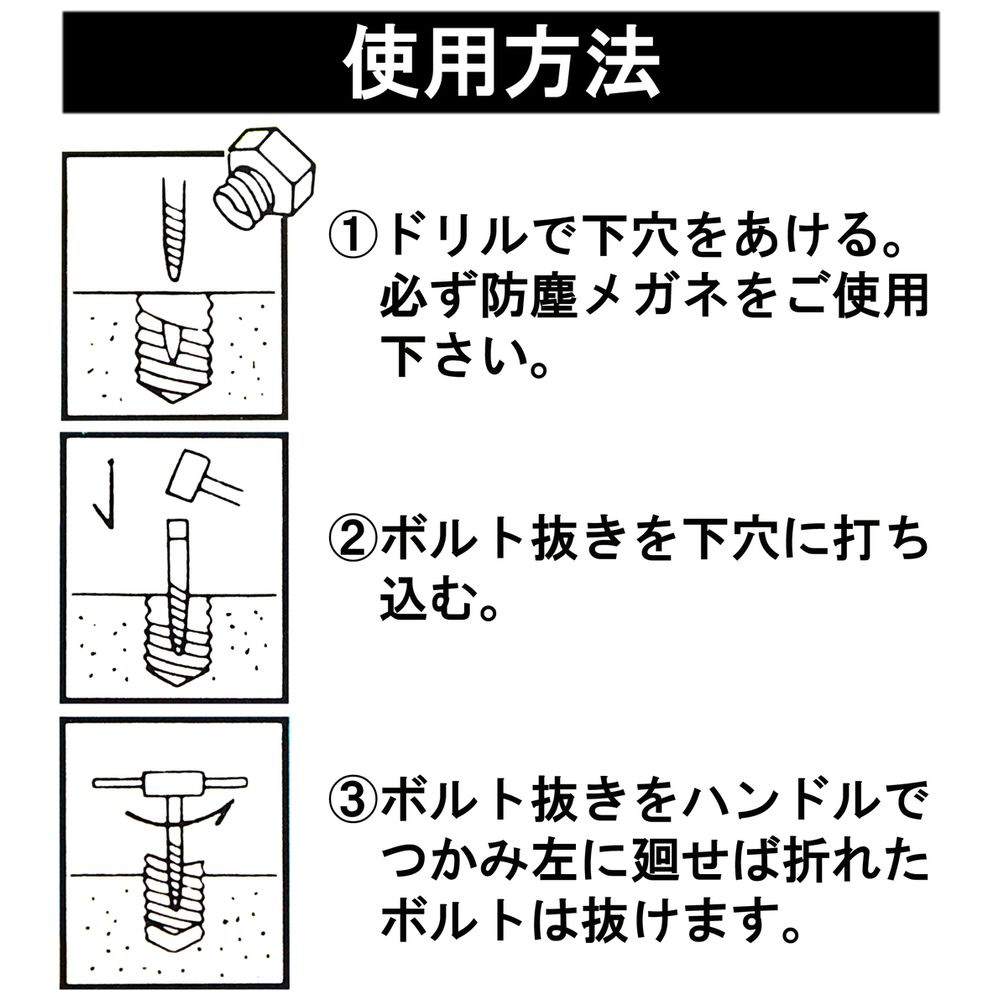 使用方法

①ドリルで下穴をあける。必ず防塵メガネをご使用下さい。

②ボルト抜きを下穴に打ち込む。

③ボルト抜きをハンドルでつかみ左に廻せば折れたボルトは抜けます。