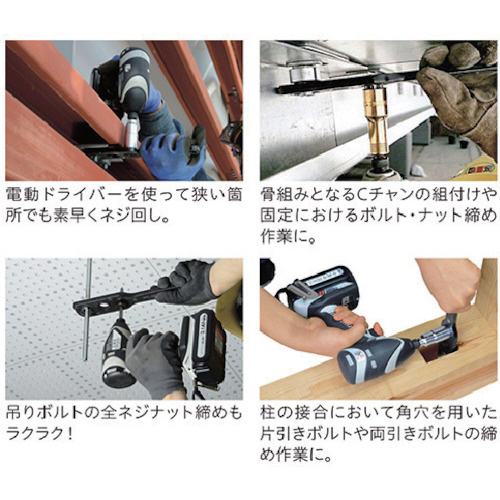 電動ドライバーを使って狭い箇所でも素早くネジ回し。

骨組みとなるCチャンの組付けや固定におけるボルト・ナット締め作業に。

吊りボルトの全ネジナット締めもラクラク！

柱の接合において角穴を用いた片引きボルトや両引きボルトの締め作業に。