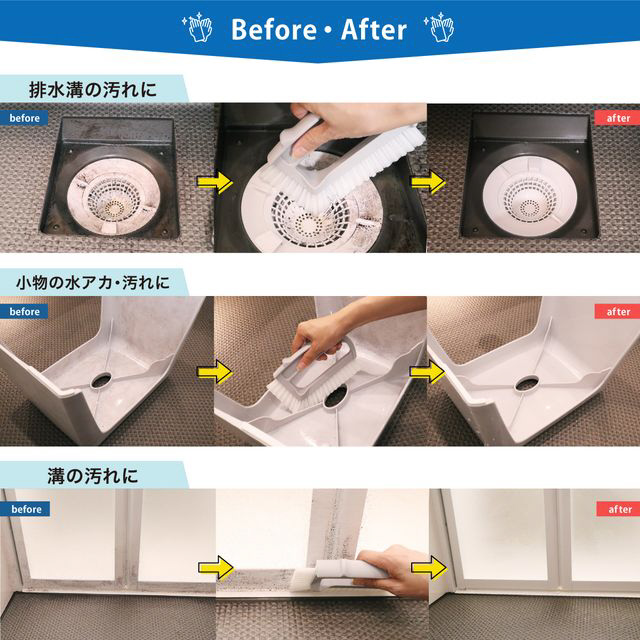 Before・After

排水溝の汚れに

before

after

小物の水アカ・汚れに

before

after

溝の汚れに

before

after