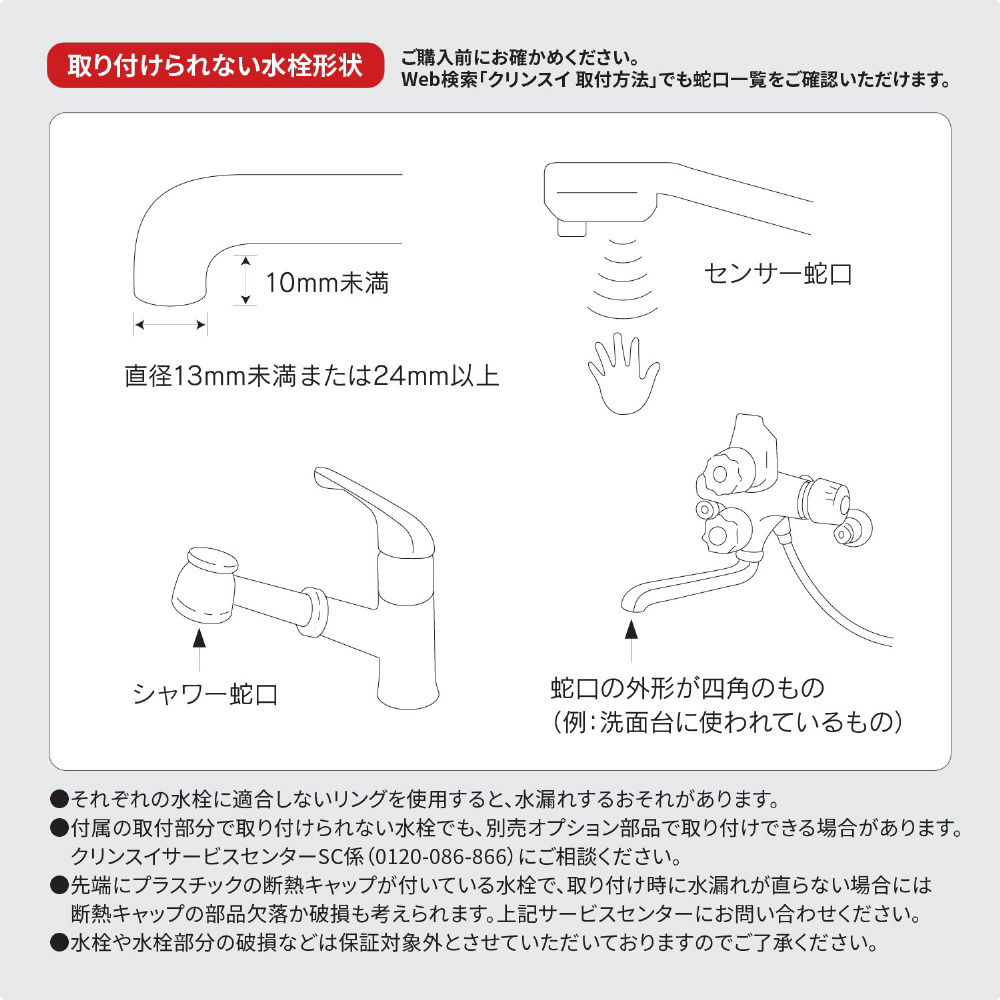 取り付けられない水栓形状

ご購入前にお確かめください。
Web検索「クリンスイ 取付方法」でも蛇口一覧をご確認いただけます。

10mm未満

直径13mm未満または24mm以上

センサー蛇口

シャワー蛇口

蛇口の外形が四角のもの
（例：洗面台に使われているもの）

●それぞれの水栓に適合しないリングを使用すると、水漏れするおそれがあります。
●付属の取付部分で取り付けられない水栓でも、別売オプション部品で取り付けできる場合があります。クリンスイサービスセンターSC係（0120-086-866）にご相談ください。
●先端にプラスチックの断熱キャップが付いている水栓で、取り付け時に水漏れが直らない場合には断熱キャップの部品欠落か破損も考えられます。上記サービスセンターにお問い合わせください。
●水栓や水栓部分の破損などは保証対象外とさせていただいておりますのでご了承ください。