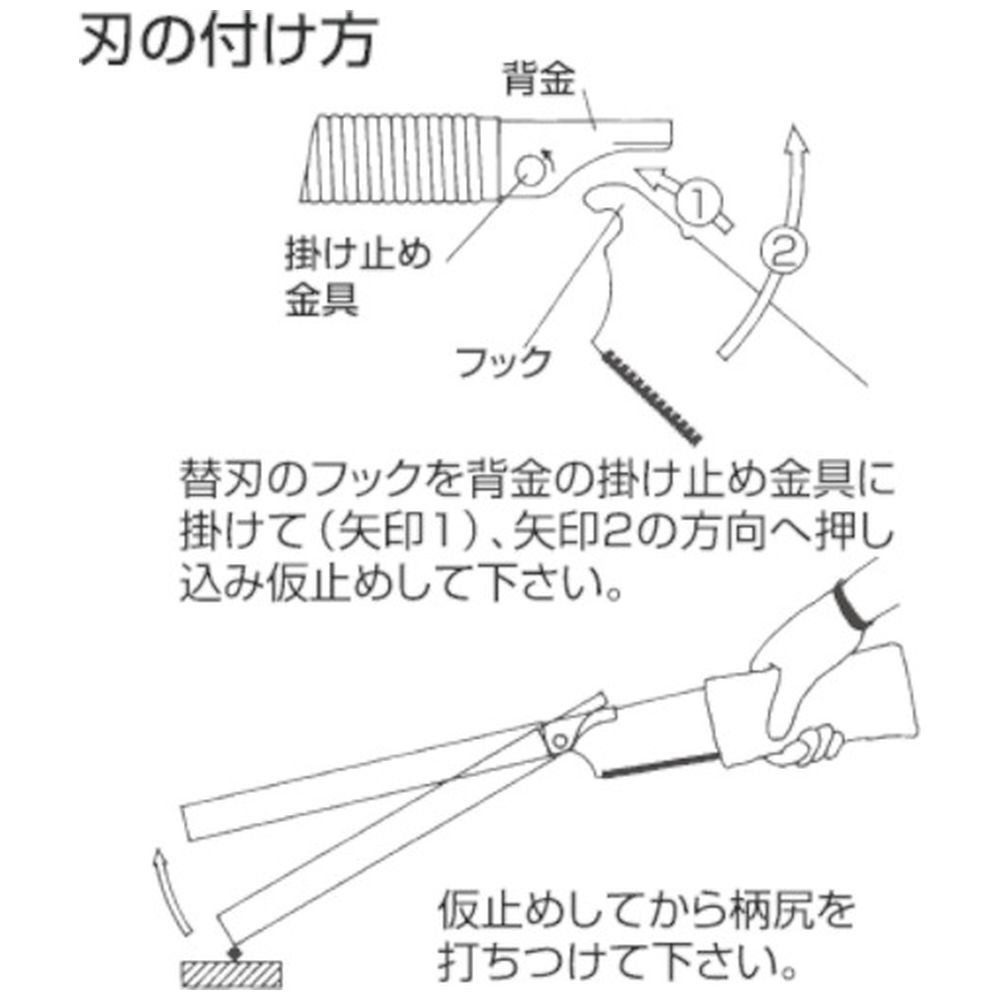 刃の付け方

背金

①

②

掛け止め金具

フック

替刃のフックを背金の掛け止め金具に掛けて（矢印1）、矢印2の方向へ押し込み仮止めして下さい。

仮止めしてから柄尻を打ちつけて下さい。