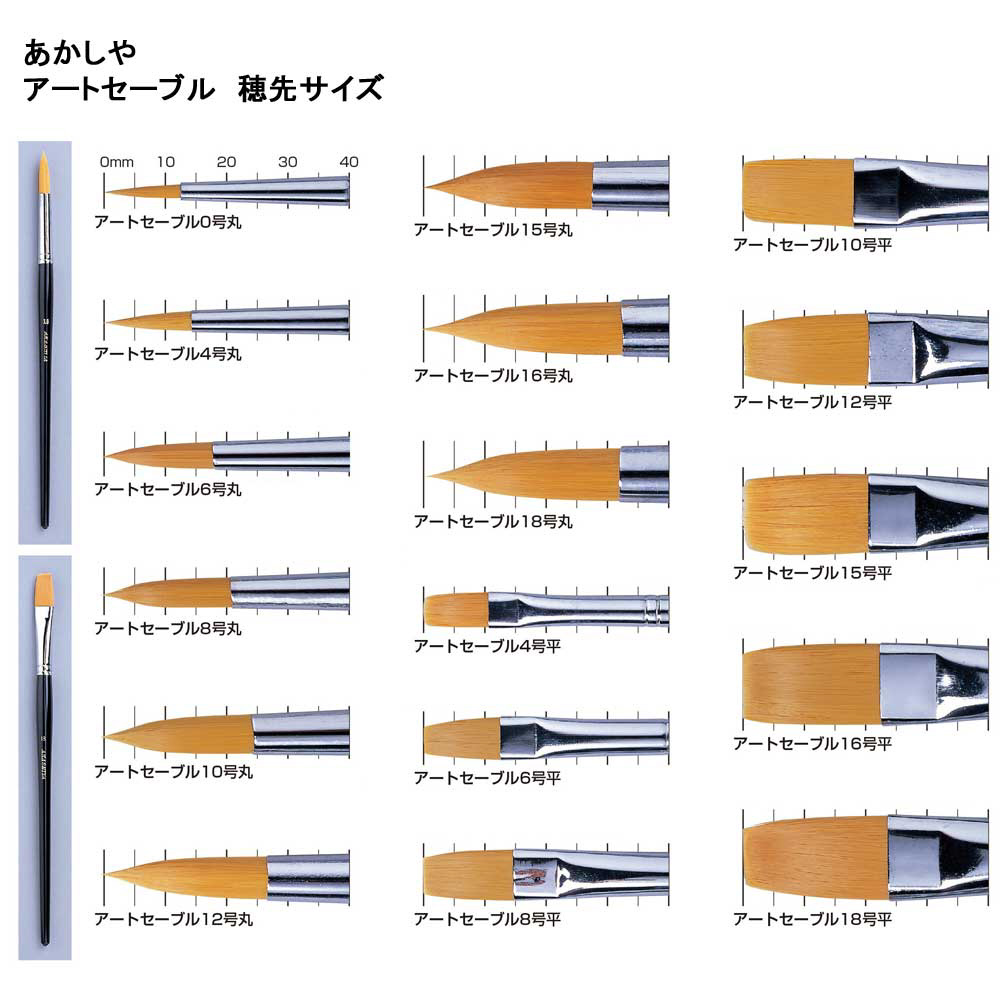 あかしや
アートセーブル　穂先サイズ

0mm　10　20　30　40
アートセーブル0号丸
アートセーブル4号丸
アートセーブル6号丸
アートセーブル8号丸
アートセーブル10号丸
アートセーブル12号丸

アートセーブル15号丸
アートセーブル16号丸
アートセーブル18号丸
アートセーブル4号平
アートセーブル6号平
アートセーブル8号平

アートセーブル10号平
アートセーブル12号平
アートセーブル15号平
アートセーブル16号平
アートセーブル18号平