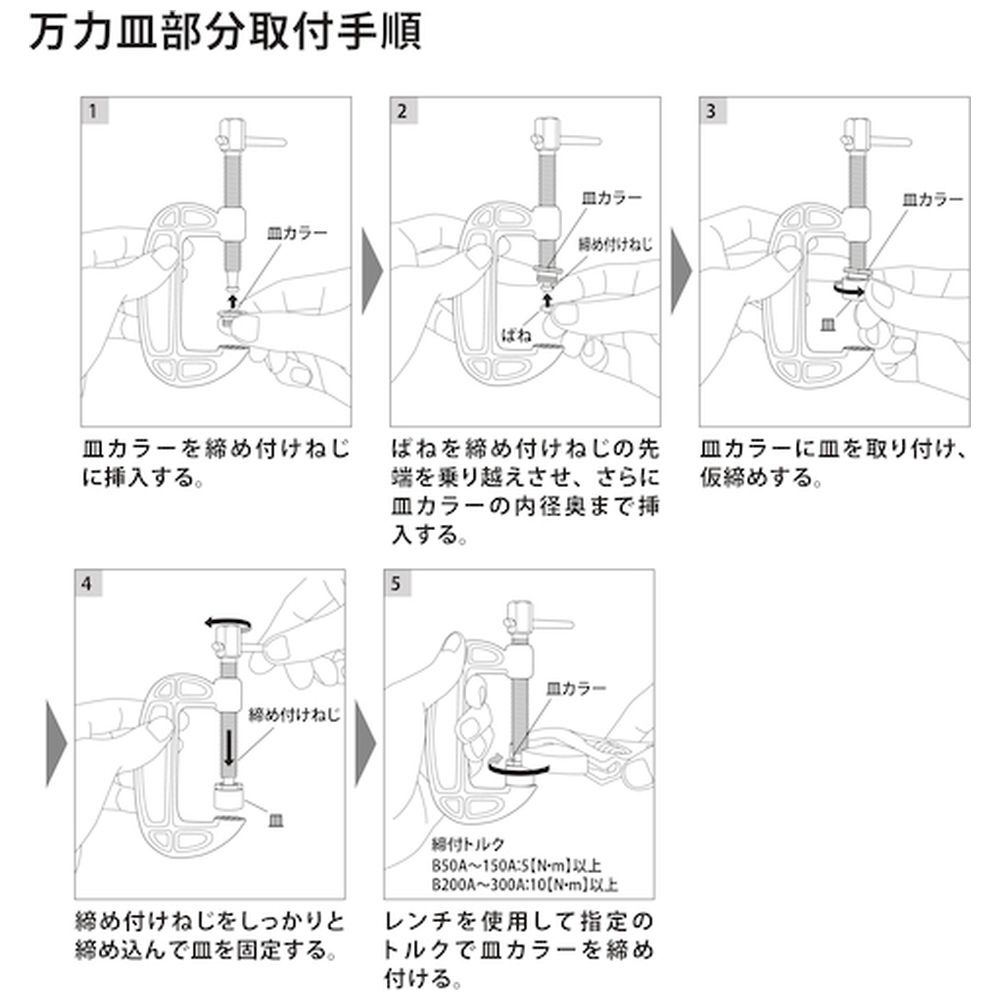 万力皿部分取付手順

1

皿カラー

皿カラーを締め付けねじに挿入する。

2

皿カラー

締め付けねじ

ばね

ばねを締め付けねじの先端を乗り越えさせ、さらに皿カラーの内径奥まで挿入する。

3

皿カラー

皿

皿カラーに皿を取り付け、仮締めする。

4

締め付けねじ

皿

締め付けねじをしっかりと締め込んで皿を固定する。

5

皿カラー

締付トルク
B50A～150A:5【N･m】以上
B200A～300A:10【N･m】以上

レンチを使用して指定のトルクで皿カラーを締め付ける。