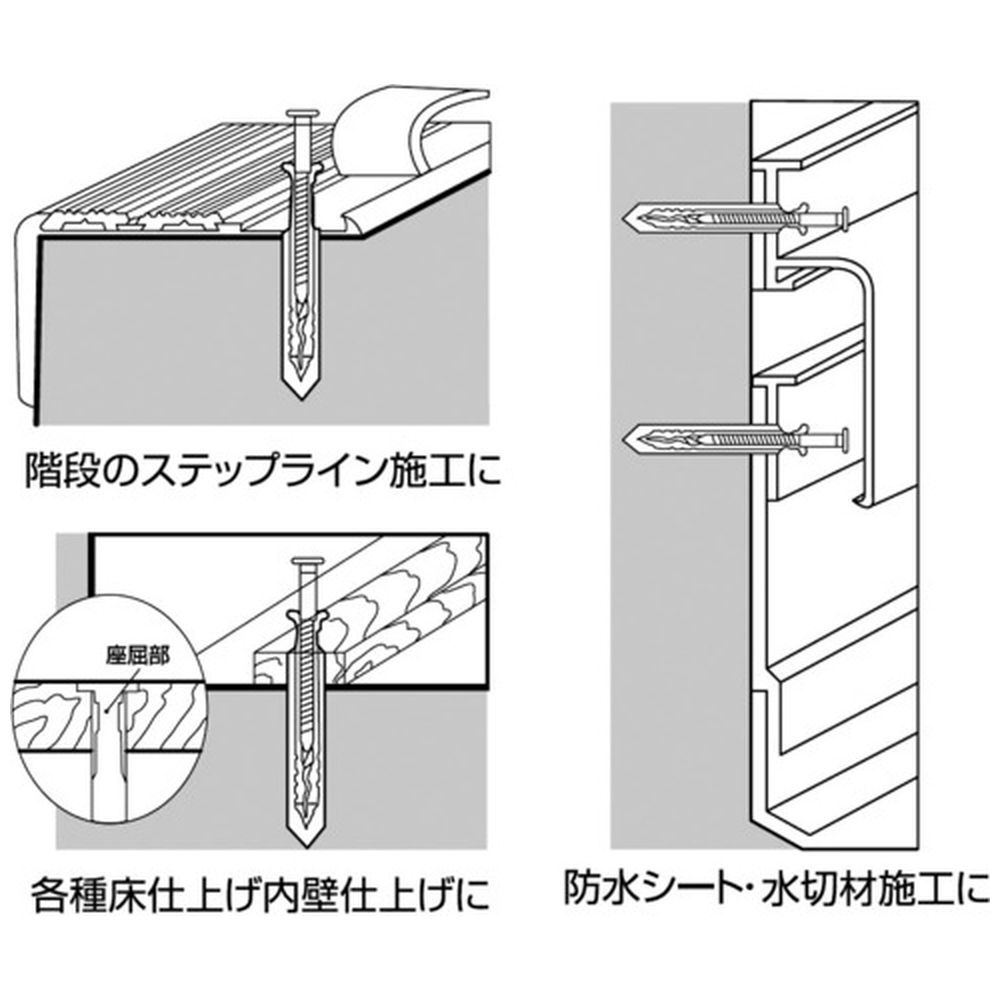 階段のステップライン施工に

座屈部

各種床仕上げ内壁仕上げに

防水シート・水切材施工に