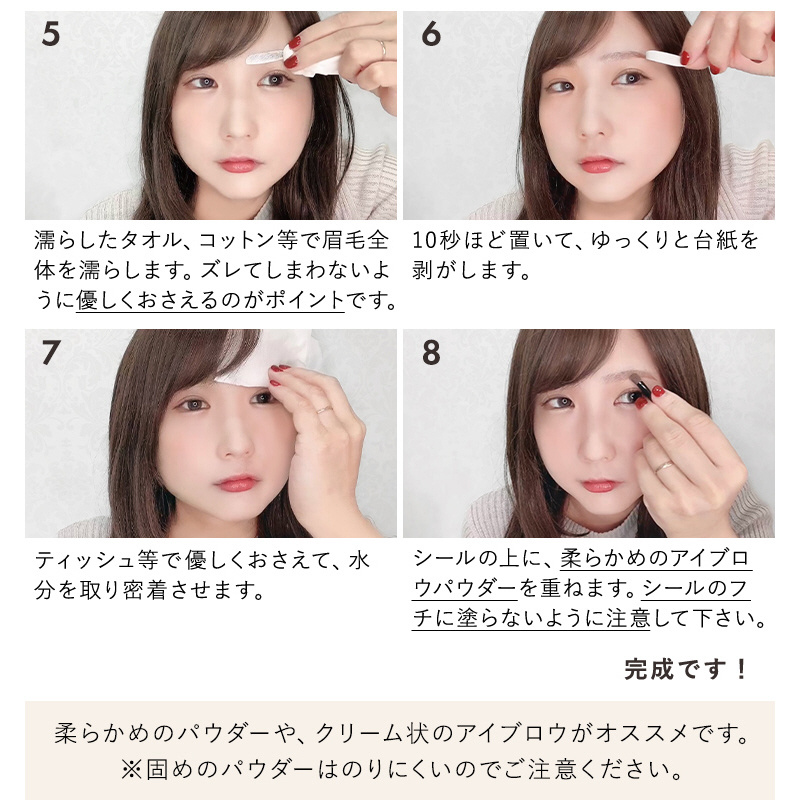 5

濡らしたタオル、コットン等で眉毛全体を濡らします。ズレてしまわないように優しくおさえるのがポイントです。

6

10秒ほど置いて、ゆっくりと台紙を剥がします。

7

ティッシュ等で優しくおさえて、水分を取り密着させます。

8

シールの上に、柔らかめのアイブロウパウダーを重ねます。シールのフチに塗らないように注意して下さい。

完成です！

柔らかめのパウダーや、クリーム状のアイブロウがオススメです。
※固めのパウダーはのりにくいのでご注意ください。