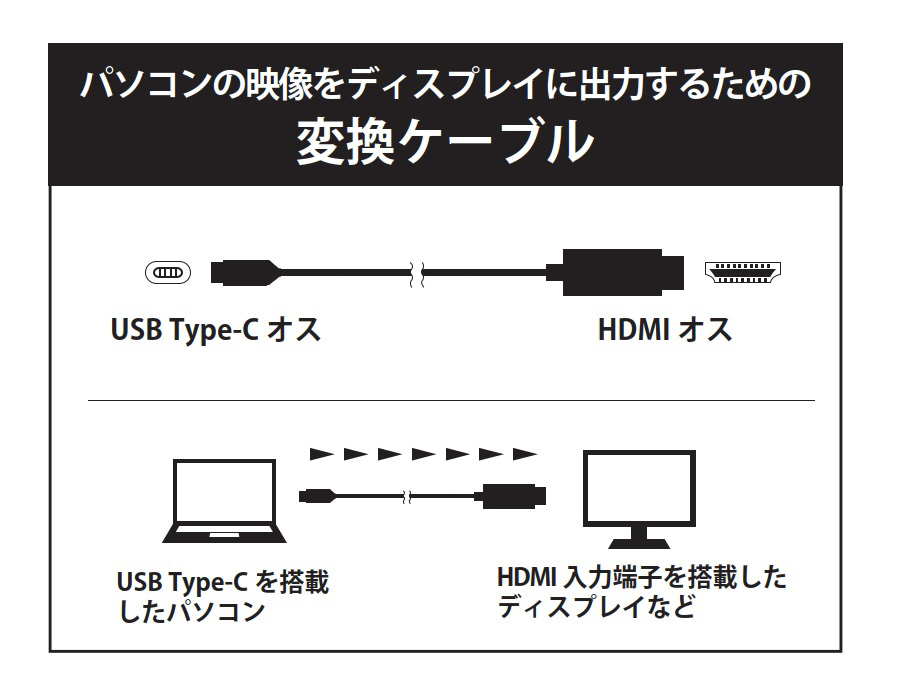 パソコンの映像をディスプレイに出力するための
変換ケーブル

USB Type-C オス

HDMI オス

USB Type-C を搭載したパソコン

HDMI 入力端子を搭載したディスプレイなど