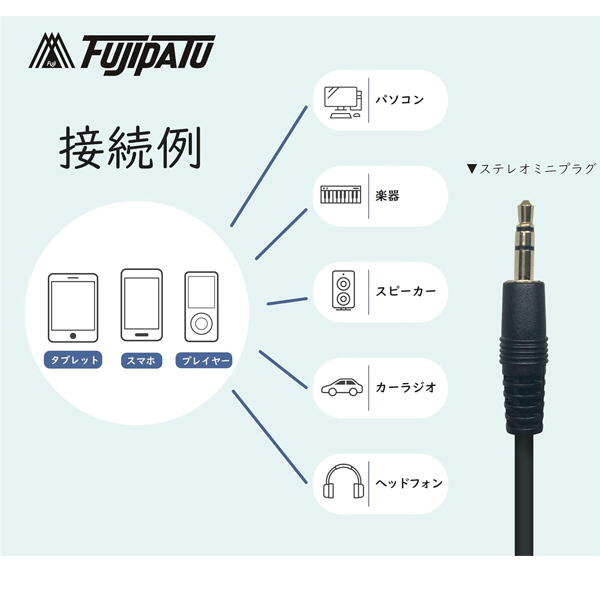 FUJIPATU

接続例

タブレット
スマホ
プレイヤー

パソコン

楽器

スピーカー

カーラジオ

ヘッドフォン

▼ステレオミニプラグ