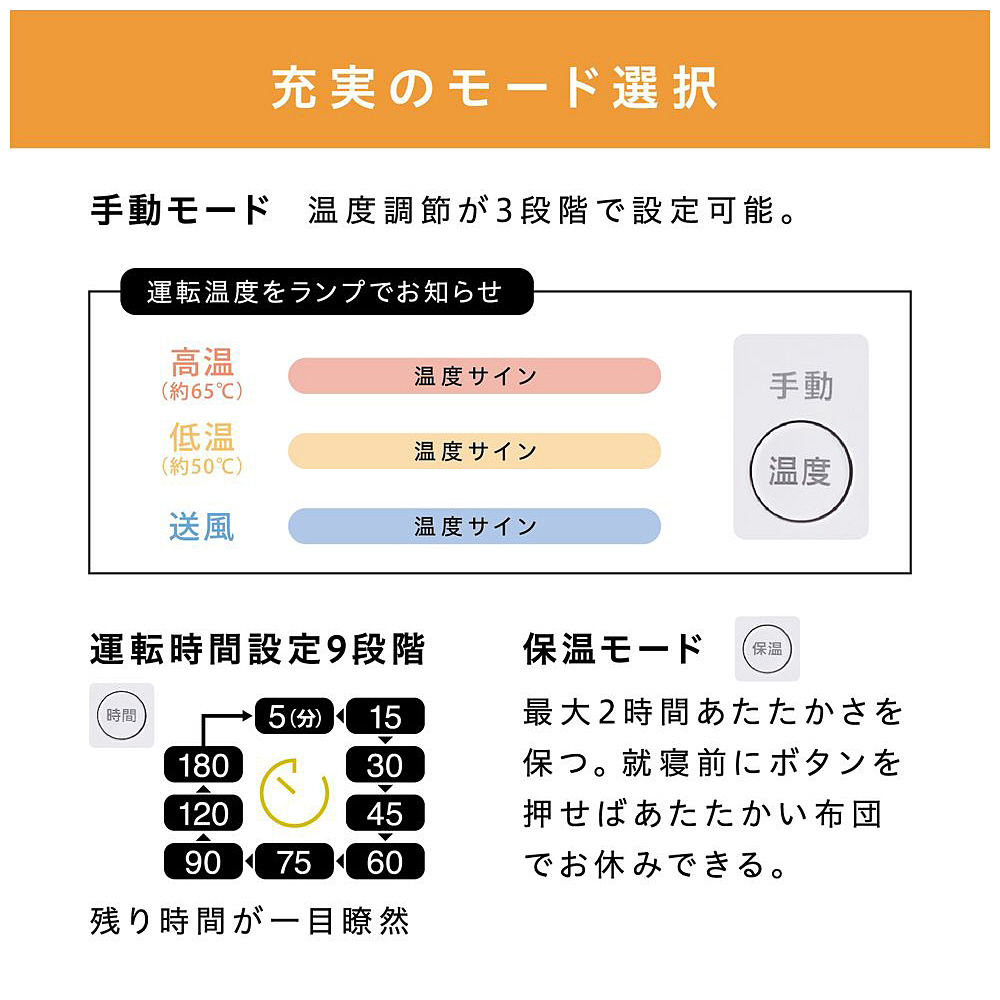 充実のモード選択

手動モード　温度調節が3段階で設定可能。

運転温度をランプでお知らせ

高温
（約65℃）

温度サイン

低温
（約50℃）

温度サイン

送風

温度サイン

手動

温度

運転時間設定9段階

時間

5(分)

15

30

45

60

75

90

120

180

残り時間が一目瞭然

保温モード

保温

最大2時間あたたかさを保つ。就寝前にボタンを押せばあたたかい布団でお休みできる。