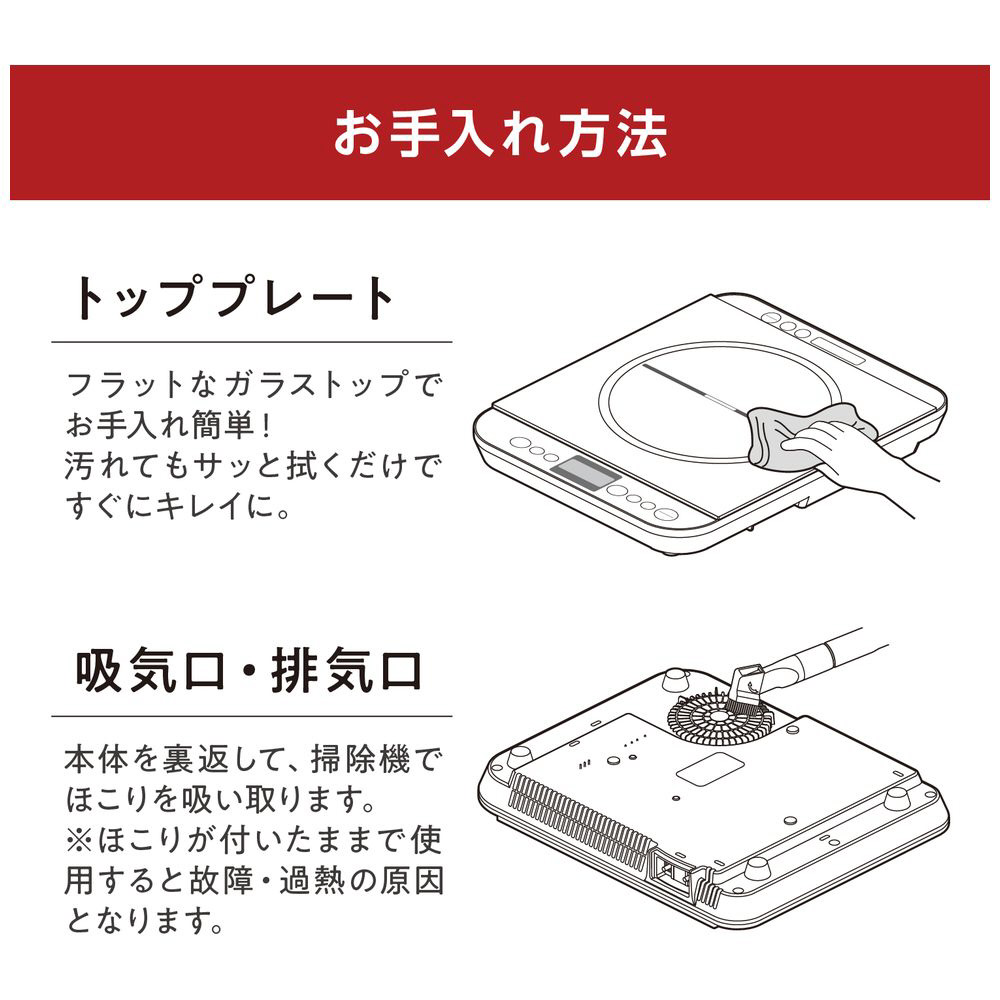 お手入れ方法

トッププレート

フラットなガラストップでお手入れ簡単！
汚れてもサッと拭くだけですぐにキレイに。

吸気口・排気口

本体を裏返して、掃除機でほこりを吸い取ります。
※ほこりが付いたままで使用すると故障・過熱の原因となります。