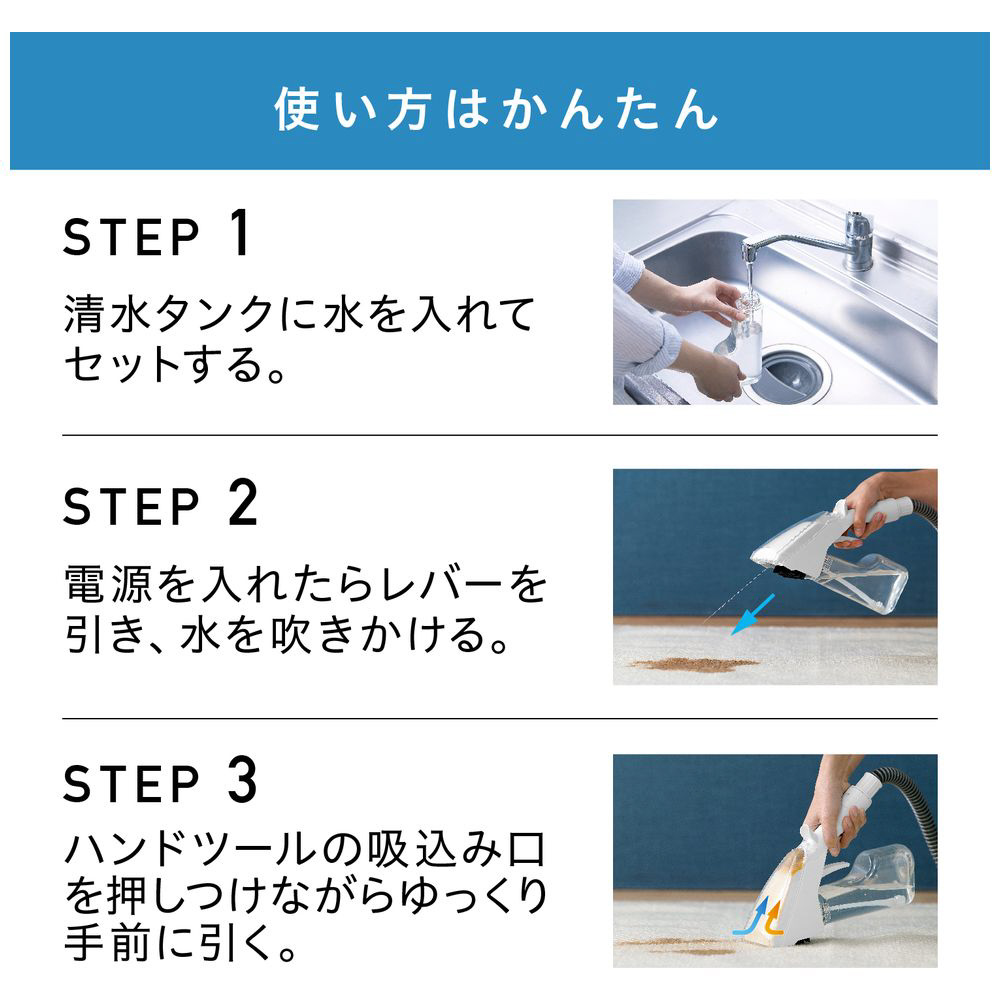 使い方はかんたん

STEP 1

清水タンクに水を入れてセットする。

STEP 2

電源を入れたらレバーを引き、水を吹きかける。

STEP 3

ハンドツールの吸込み口を押しつけながらゆっくり手前に引く。