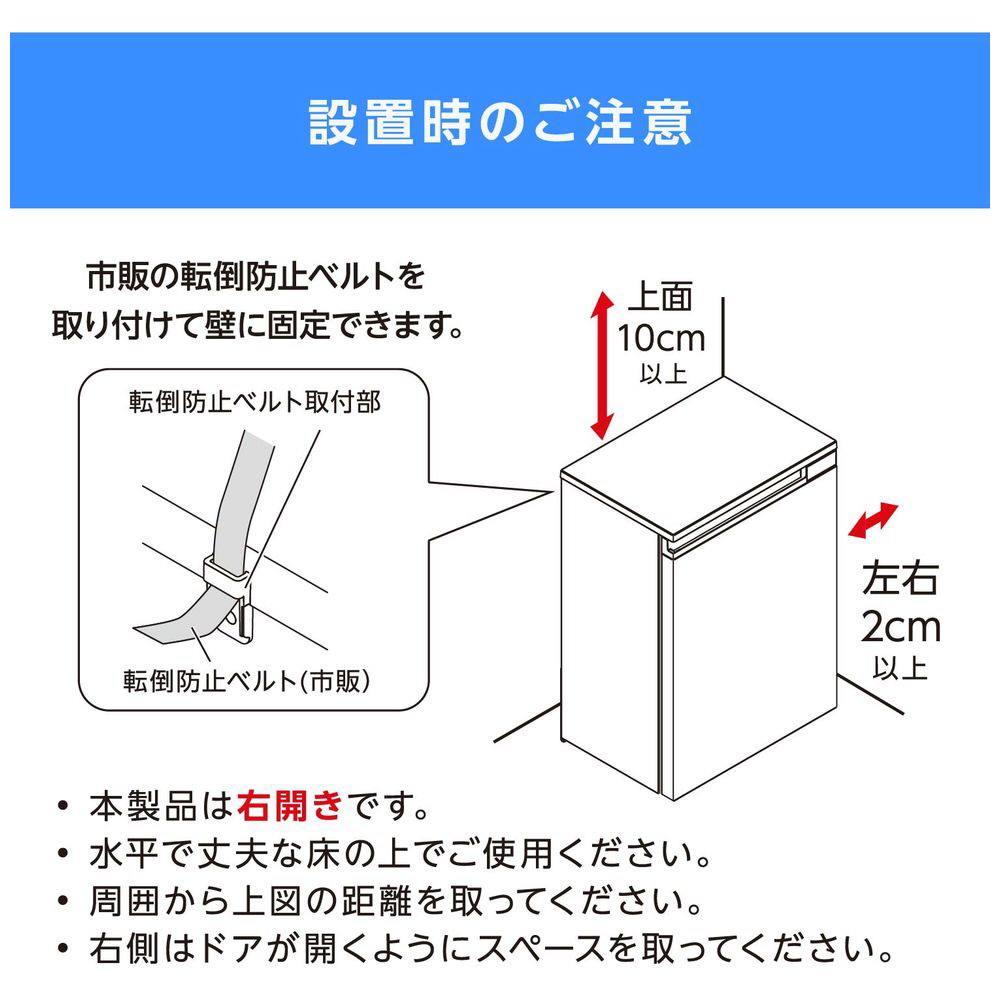 設置時のご注意

市販の転倒防止ベルトを取り付けて壁に固定できます。

転倒防止ベルト取付部

転倒防止ベルト(市販)

上面
10cm
以上

左右
2cm
以上

• 本製品は右開きです。
• 水平で丈夫な床の上でご使用ください。
• 周囲から上図の距離を取ってください。
• 右側はドアが開くようにスペースを取ってください。