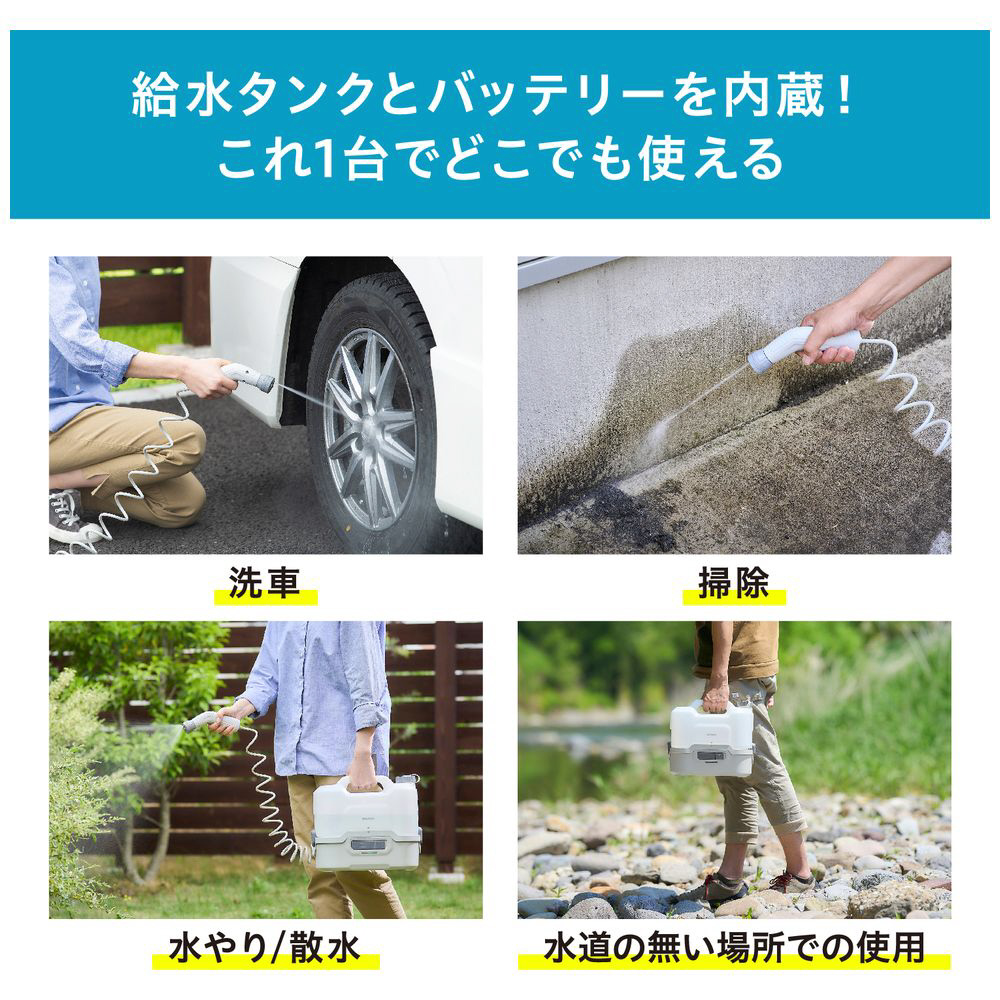 給水タンクとバッテリーを内蔵！
これ1台でどこでも使える

洗車

掃除

水やり/散水

水道の無い場所での使用