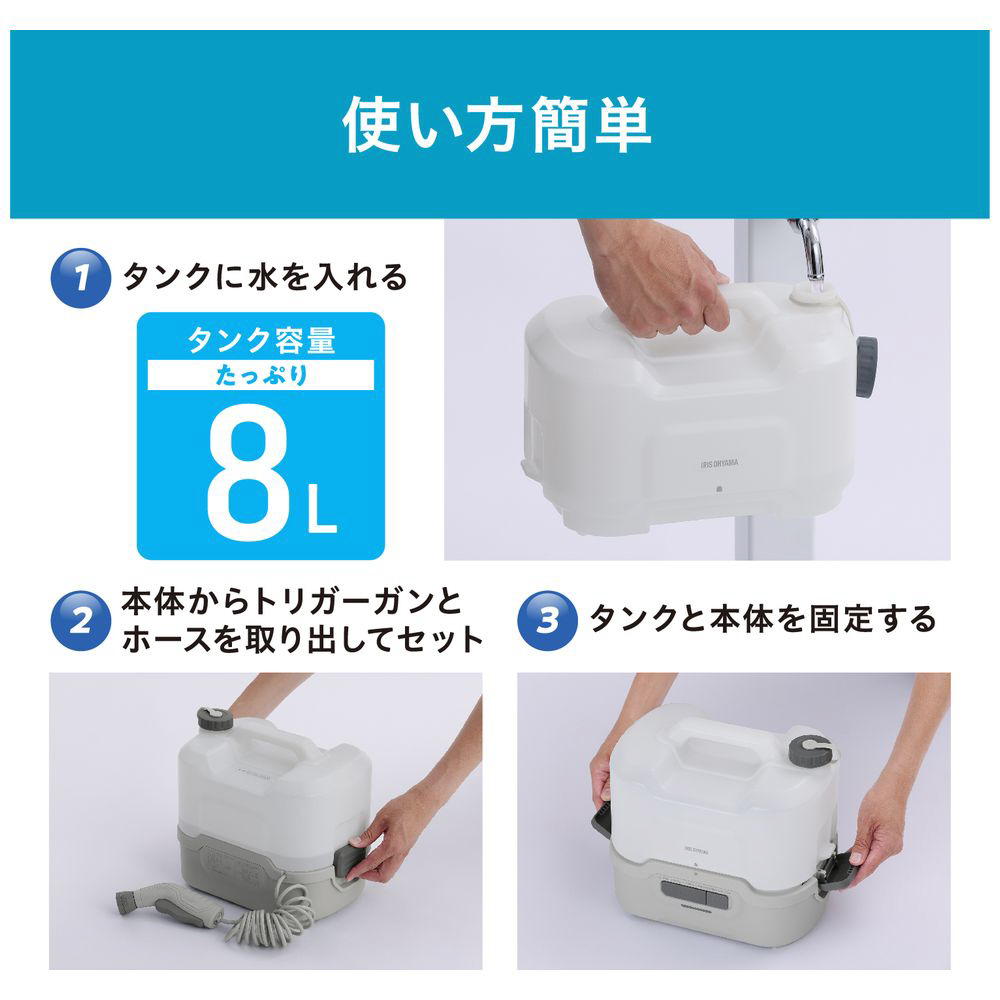 使い方簡単

1 タンクに水を入れる

タンク容量
たっぷり
8L

IRIS OHYAMA

2 本体からトリガーガンとホースを取り出してセット

3 タンクと本体を固定する

IRIS OHYAMA