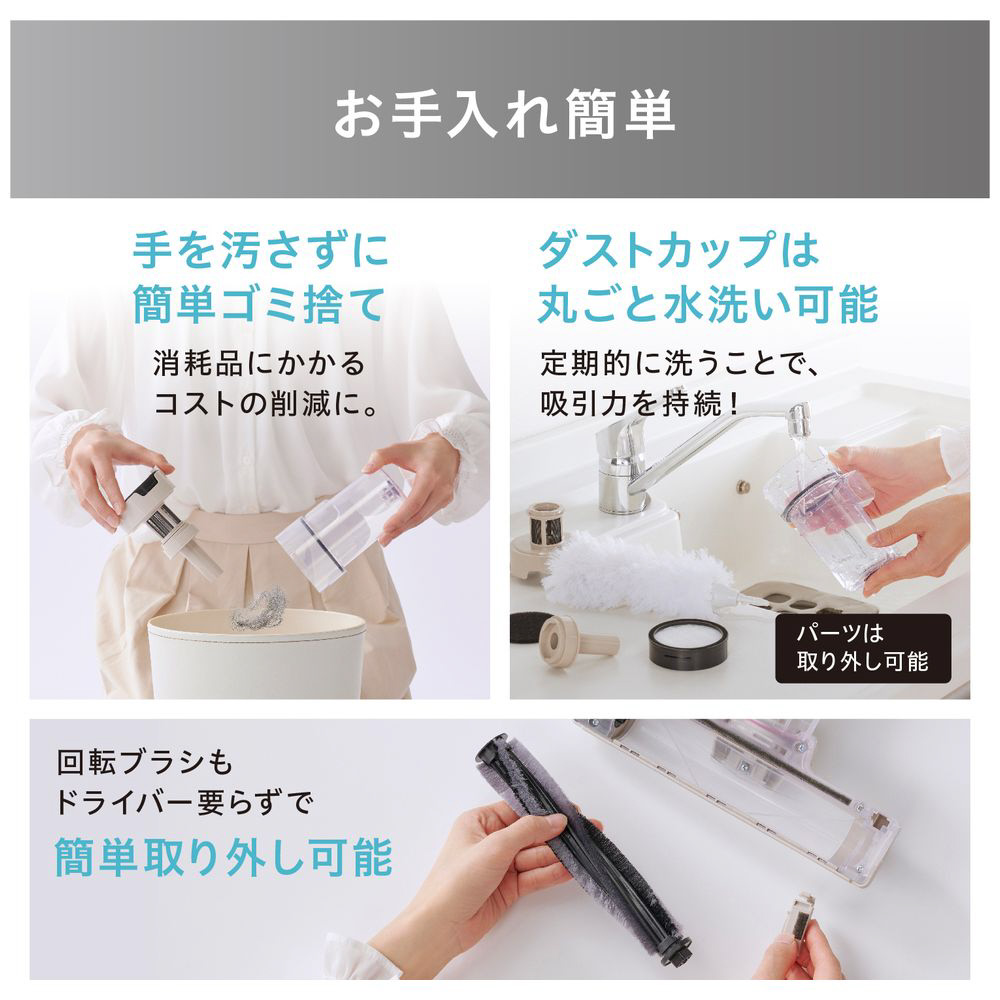 お手入れ簡単

手を汚さずに
簡単ゴミ捨て

消耗品にかかる
コストの削減に。

ダストカップは
丸ごと水洗い可能

定期的に洗うことで、
吸引力を持続！

パーツは
取り外し可能

回転ブラシも
ドライバー要らずで
簡単取り外し可能