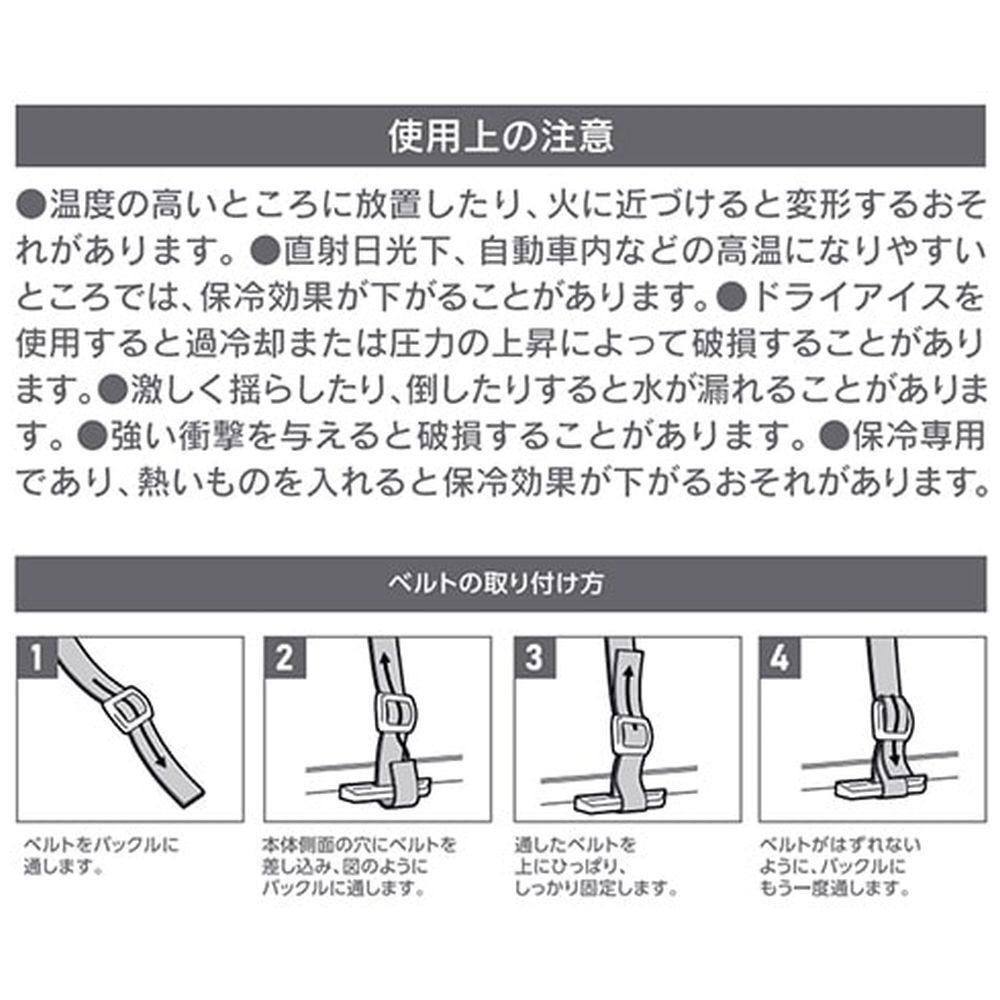 使用上の注意

●温度の高いところに放置したり、火に近づけると変形するおそれがあります。●直射日光下、自動車内などの高温になりやすいところでは、保冷効果が下がることがあります。●ドライアイスを使用すると過冷却または圧力の上昇によって破損することがあります。●激しく揺らしたり、倒したりすると水が漏れることがあります。●強い衝撃を与えると破損することがあります。●保冷専用であり、熱いものを入れると保冷効果が下がるおそれがあります。

ベルトの取り付け方

1

ベルトをバックルに通します。

2

本体側面の穴にベルトを差し込み、図のようにバックルに通します。

3

通したベルトを上にひっぱり、しっかり固定します。

4

ベルトがはずれないように、バックルにもう一度通します。