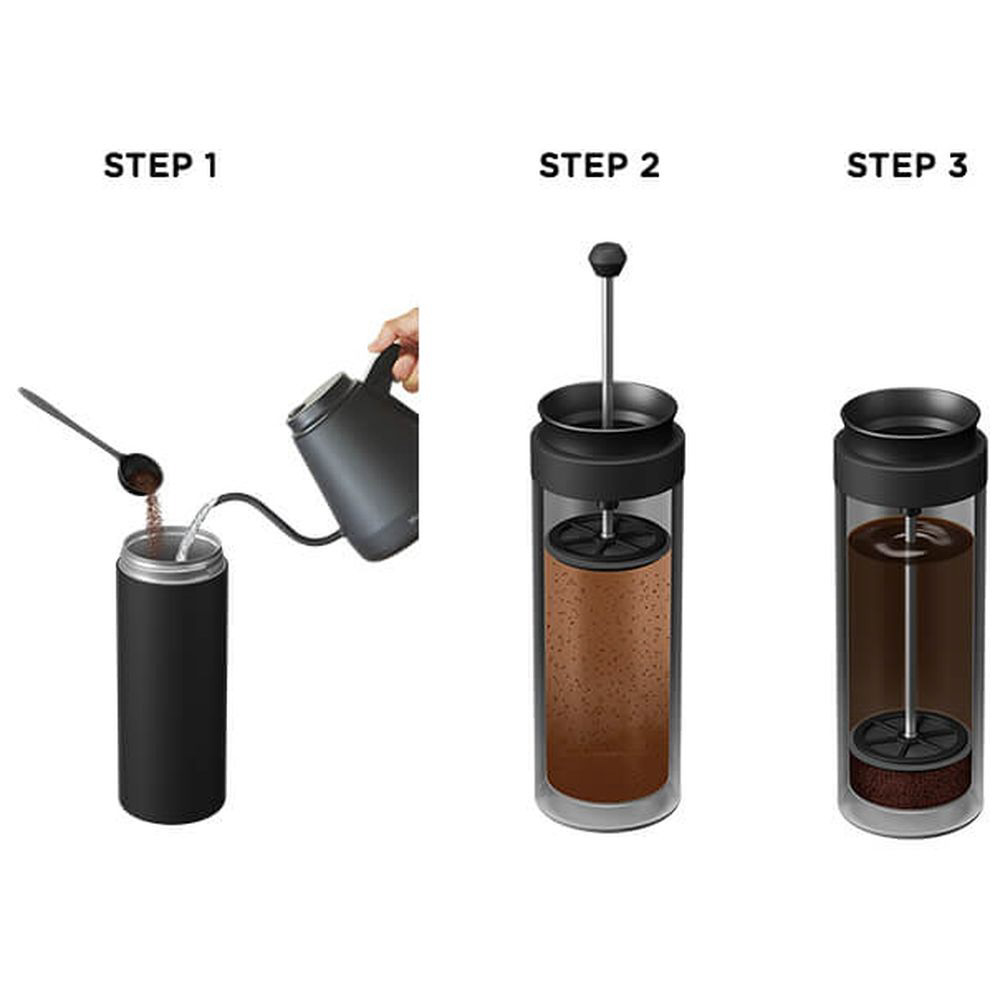 STEP 1

STEP 2

STEP 3