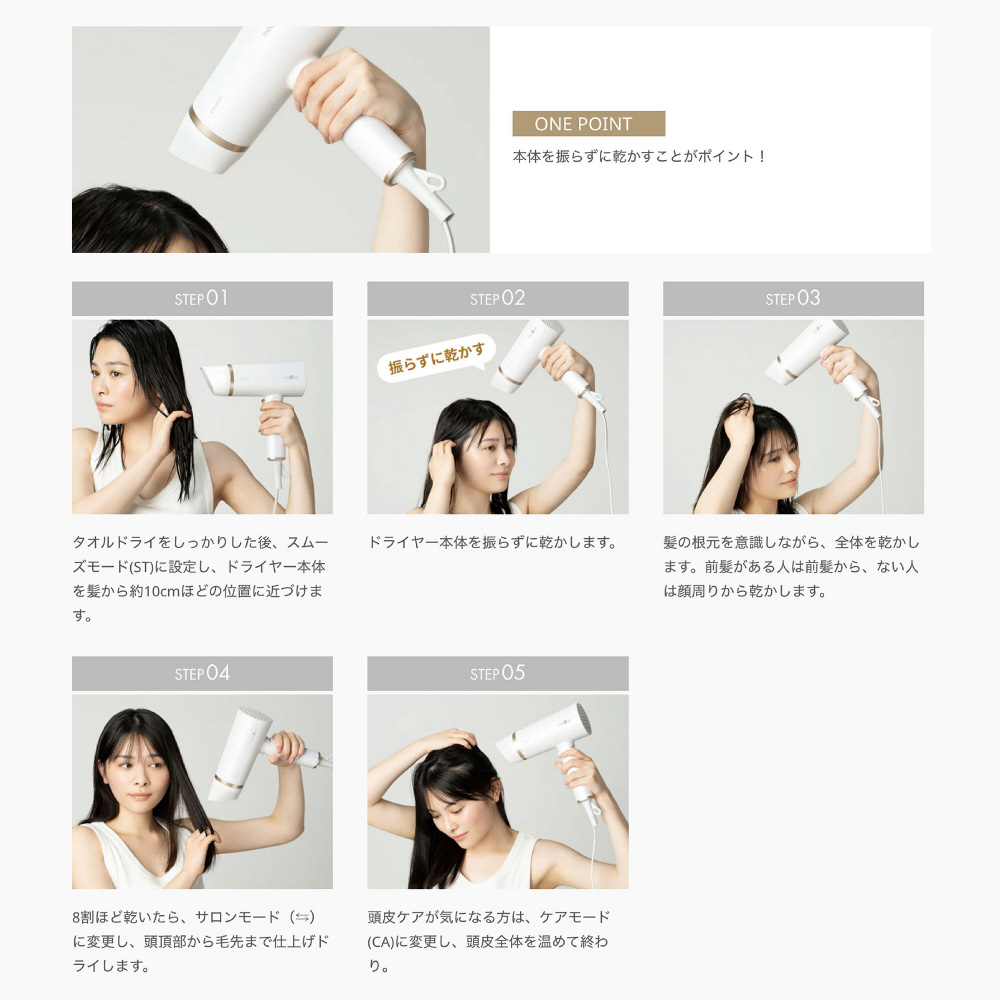 ONE POINT
本体を振らずに乾かすことがポイント！

STEP 01

タオルドライをしっかりした後、スムーズモード(ST)に設定し、ドライヤー本体を髪から約10cmほどの位置に近づけます。

STEP 02

振らずに乾かす

ドライヤー本体を振らずに乾かします。

STEP 03

髪の根元を意識しながら、全体を乾かします。前髪がある人は前髪から、ない人は顔周りから乾かします。

STEP 04

8割ほど乾いたら、サロンモード（⇆）に変更し、頭頂部から毛先まで仕上げドライします。

STEP 05

頭皮ケアが気になる方は、ケアモード(CA)に変更し、頭皮全体を温めて終わり。