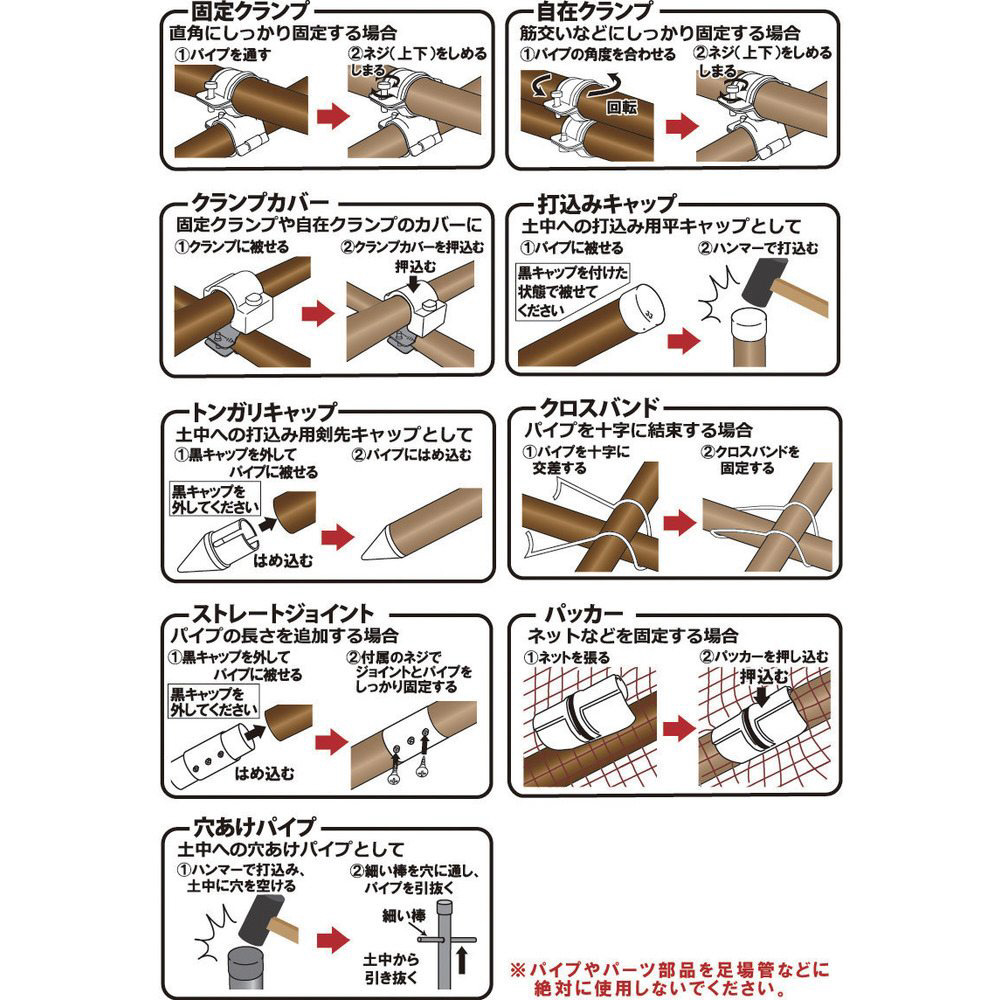 固定クランプ
直角にしっかり固定する場合
①パイプを通す
②ネジ(上下)をしめる
しまる

自在クランプ
筋交いなどにしっかり固定する場合
①パイプの角度を合わせる
回転
②ネジ(上下)をしめる
しまる

クランプカバー
固定クランプや自在クランプのカバーに
①クランプに被せる
②クランプカバーを押込む
押込む

打込みキャップ
土中への打込み用平キャップとして
①パイプに被せる
黒キャップを付けた状態で被せてください
②ハンマーで打込む

トンガリキャップ
土中への打込み用剣先キャップとして
①黒キャップを外してパイプに被せる
黒キャップを外してください
はめ込む
②パイプにはめ込む

クロスバンド
パイプを十字に結束する場合
①パイプを十字に交差する
②クロスバンドを固定する

ストレートジョイント
パイプの長さを追加する場合
①黒キャップを外してパイプに被せる
黒キャップを外してください
はめ込む
②付属のネジでジョイントとパイプをしっかり固定する

パッカー
ネットなどを固定する場合
①ネットを張る
②パッカーを押し込む
押込む

穴あけパイプ
土中への穴あけパイプとして
①ハンマーで打込み、土中に穴を空ける
②細い棒を穴に通し、パイプを引抜く
細い棒
土中から引き抜く

※パイプやパーツ部品を足場管などに絶対に使用しないでください。