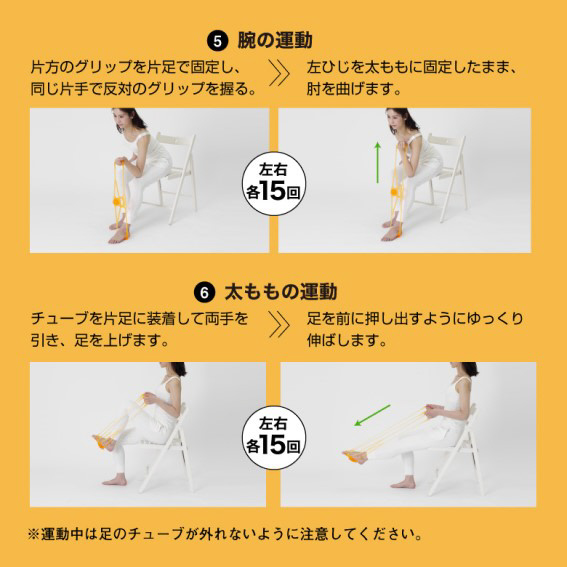 5 腕の運動

片方のグリップを片足で固定し、同じ片手で反対のグリップを握る。

左ひじを太ももに固定したまま、肘を曲げます。

左右
各15回

6 太ももの運動

チューブを片足に装着して両手を引き、足を上げます。

足を前に押し出すようにゆっくり伸ばします。

左右
各15回

※運動中は足のチューブが外れないように注意してください。