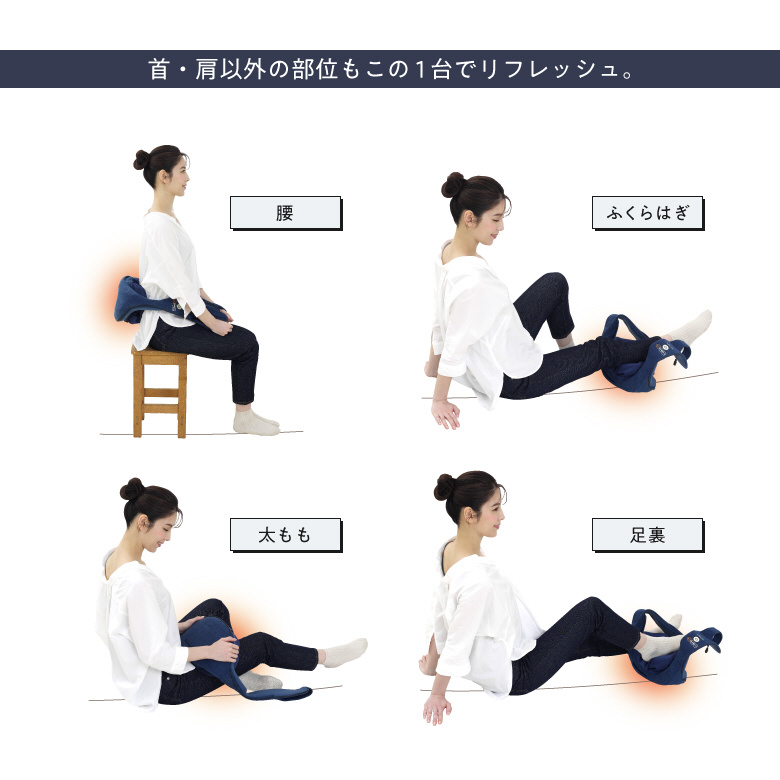 首・肩以外の部位もこの１台でリフレッシュ。

腰

ふくらはぎ

太もも

足裏