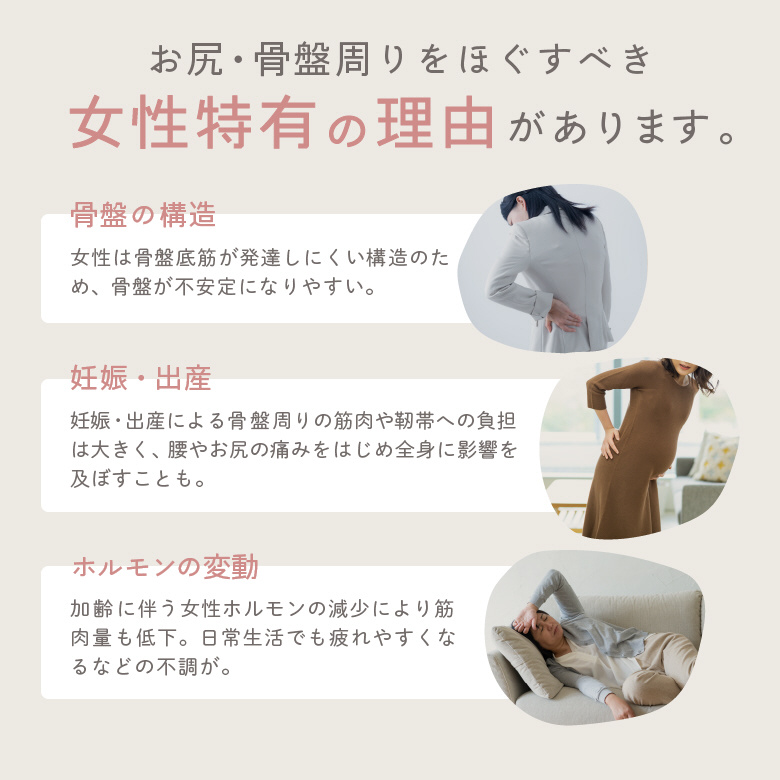 お尻・骨盤周りをほぐすべき
女性特有の理由があります。

骨盤の構造

女性は骨盤底筋が発達しにくい構造のため、骨盤が不安定になりやすい。

妊娠・出産

妊娠・出産による骨盤周りの筋肉や靭帯への負担は大きく、腰やお尻の痛みをはじめ全身に影響を及ぼすことも。

ホルモンの変動

加齢に伴う女性ホルモンの減少により筋肉量も低下。日常生活でも疲れやすくなるなどの不調が。