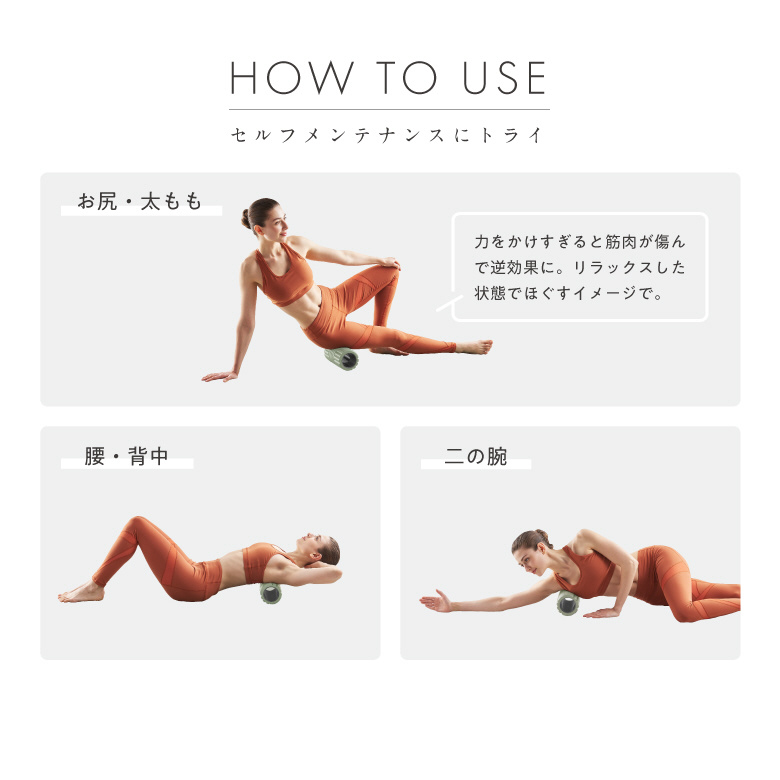 HOW TO USE

セルフメンテナンスにトライ

お尻・太もも

力をかけすぎると筋肉が傷んで逆効果に。リラックスした状態でほぐすイメージで。

腰・背中

二の腕