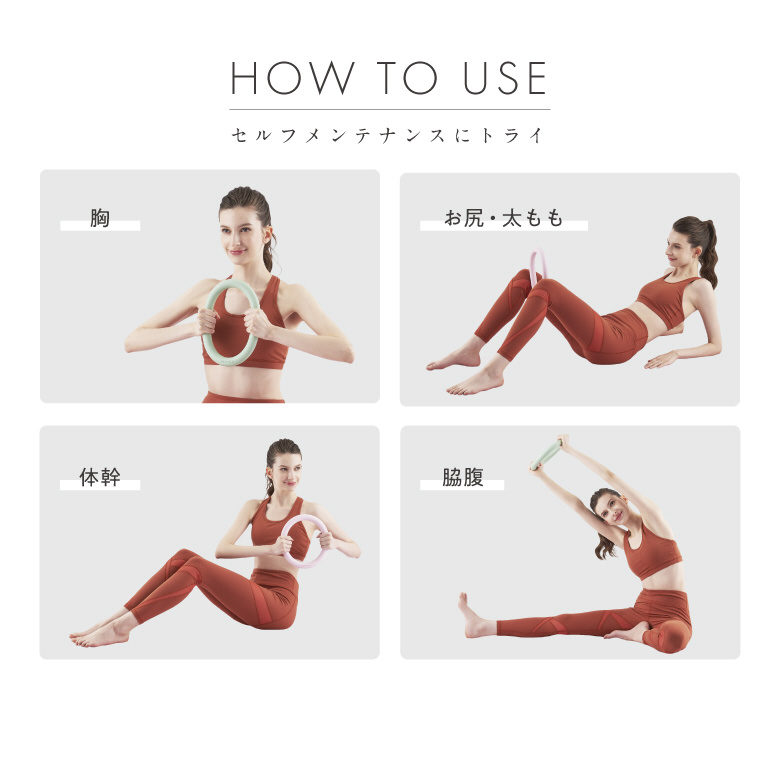 HOW TO USE

セルフメンテナンスにトライ

胸

お尻・太もも

体幹

脇腹