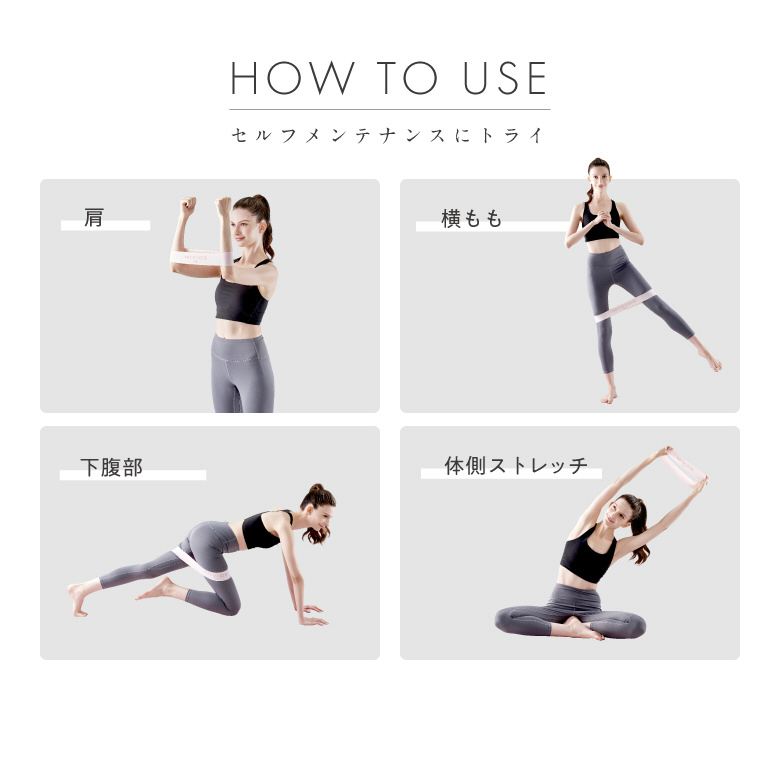 HOW TO USE

セルフメンテナンスにトライ

肩

横もも

下腹部

体側ストレッチ