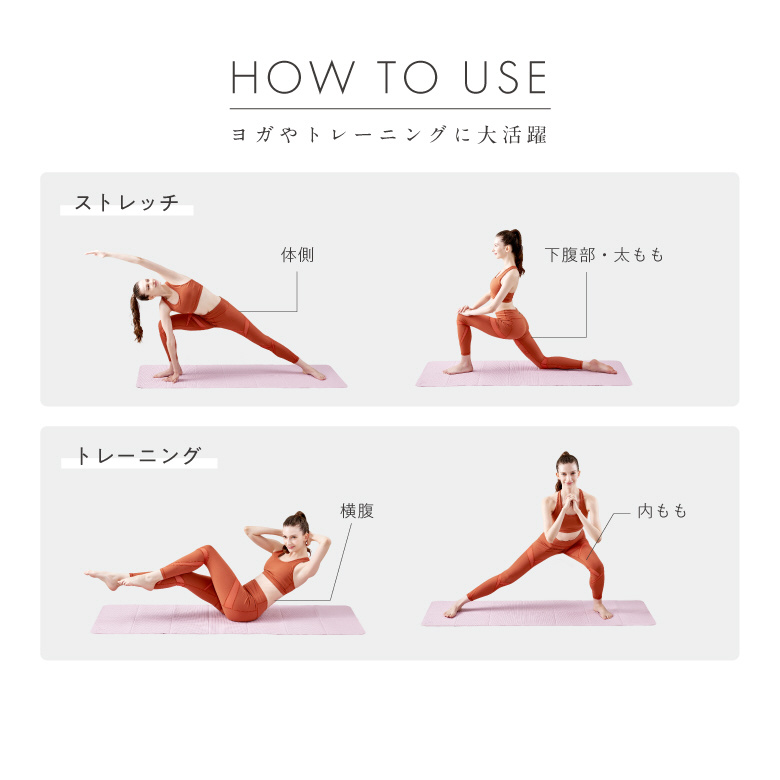 HOW TO USE

ヨガやトレーニングに大活躍

ストレッチ

体側

下腹部・太もも

トレーニング

横腹

内もも