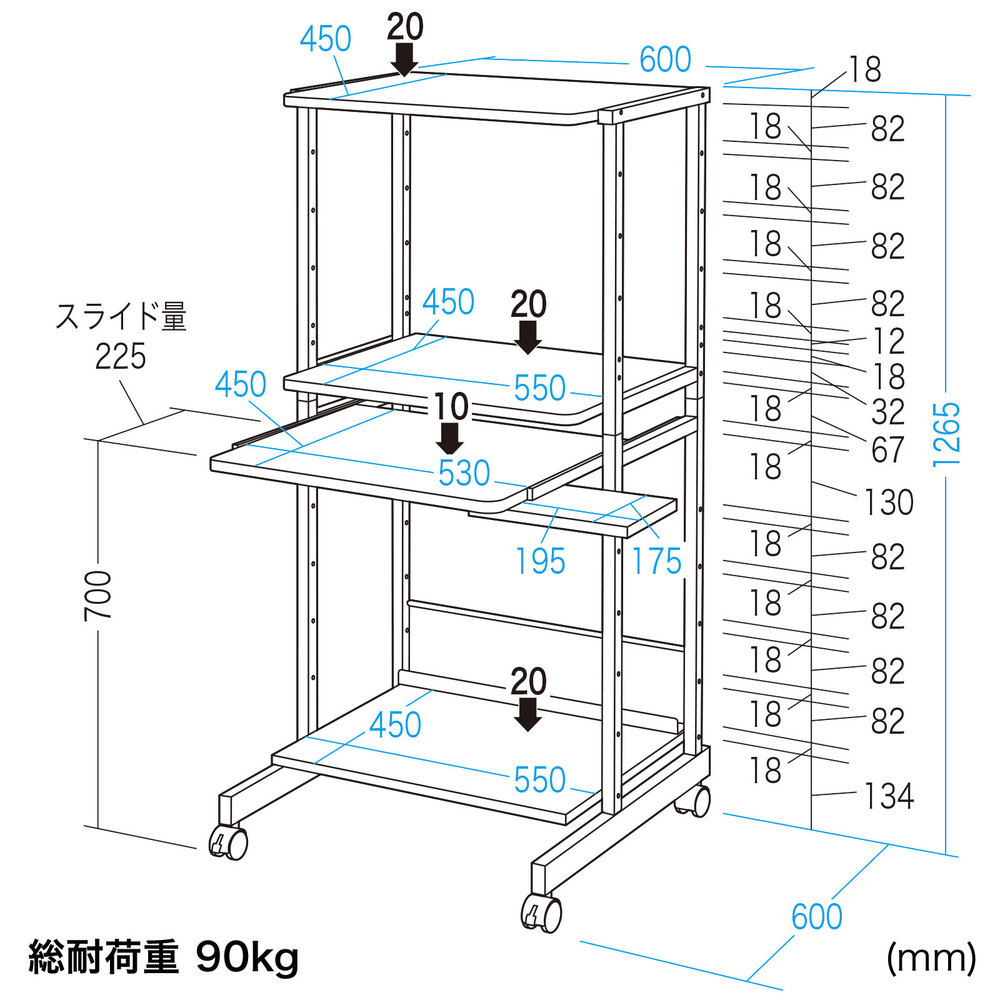 450
20
600
18
18
82
18
82
18
82
18
82
12
18
32
18
67
18
130
18
82
18
82
18
82
18
82
18
134
1265
スライド量
225
450
20
550
450
10
530
195
175
700
20
450
550
600
総耐荷重 90kg
(mm)