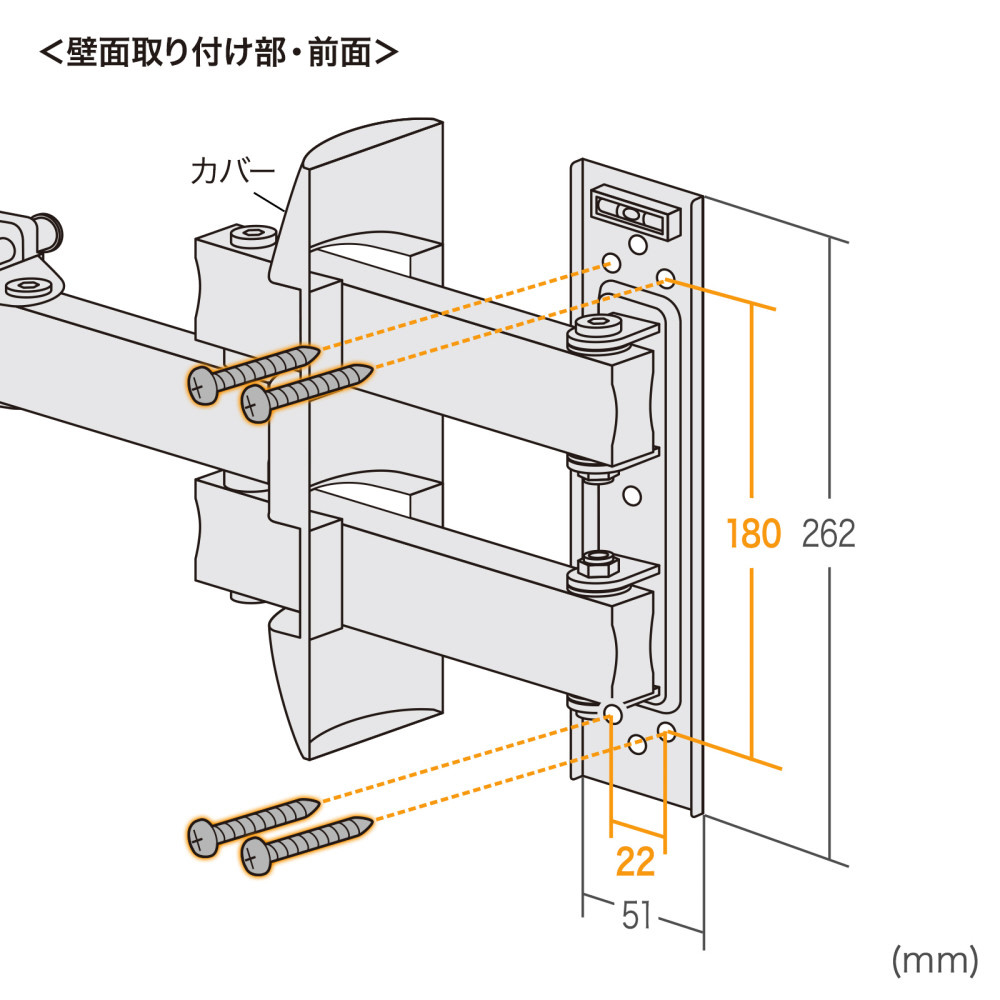 ＜壁面取り付け部・前面＞

カバー

180

262

22

51

(mm)