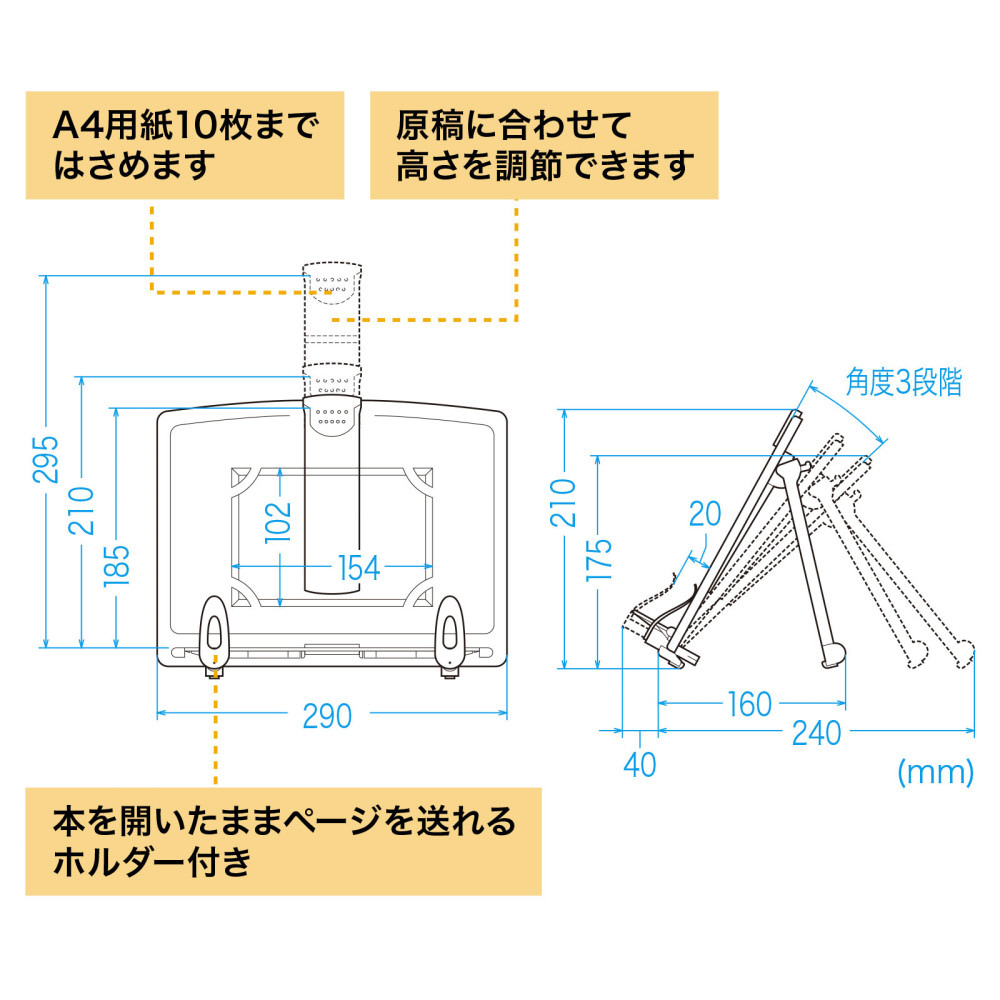 A4用紙10枚まではさめます

原稿に合わせて高さを調節できます

295

210

185

102

154

290

角度3段階

210

175

20

160

240

40

(mm)

本を開いたままページを送れるホルダー付き