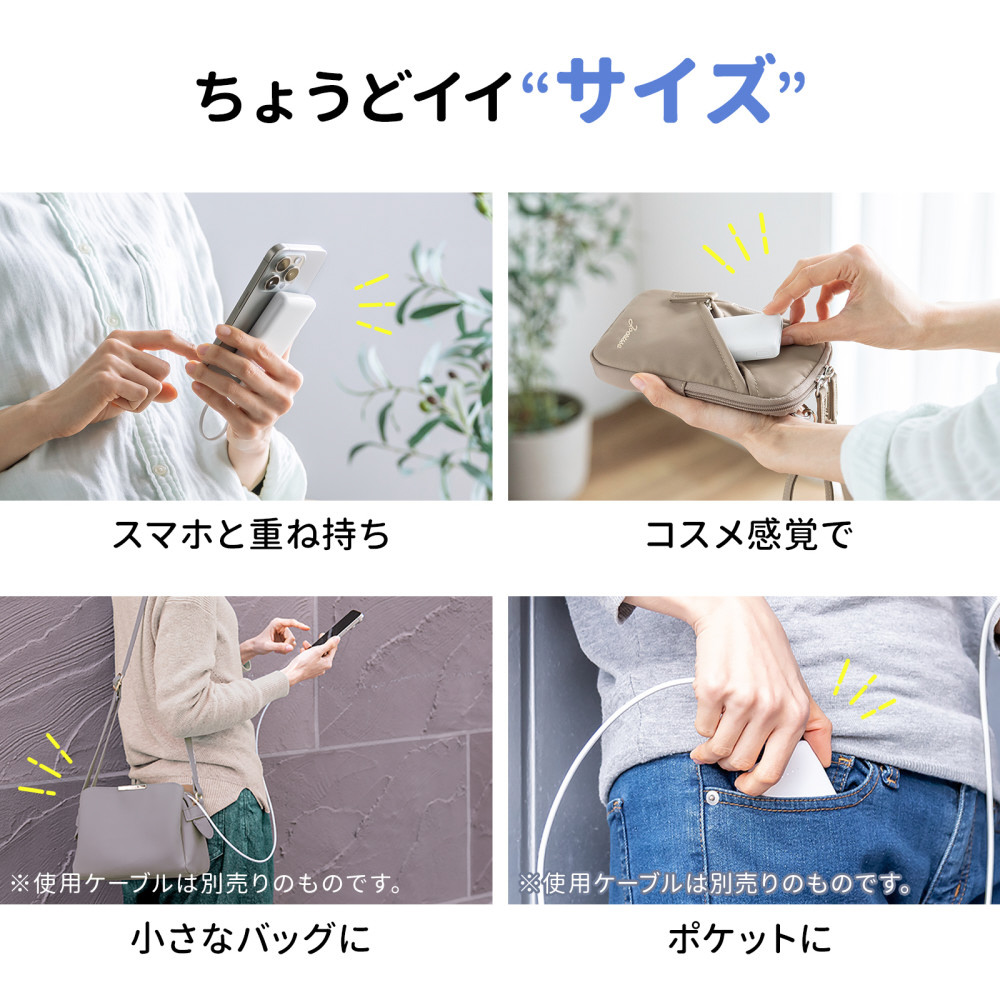 ちょうどイイ“サイズ”

スマホと重ね持ち

コスメ感覚で

※使用ケーブルは別売りのものです。

小さなバッグに

※使用ケーブルは別売りのものです。

ポケットに