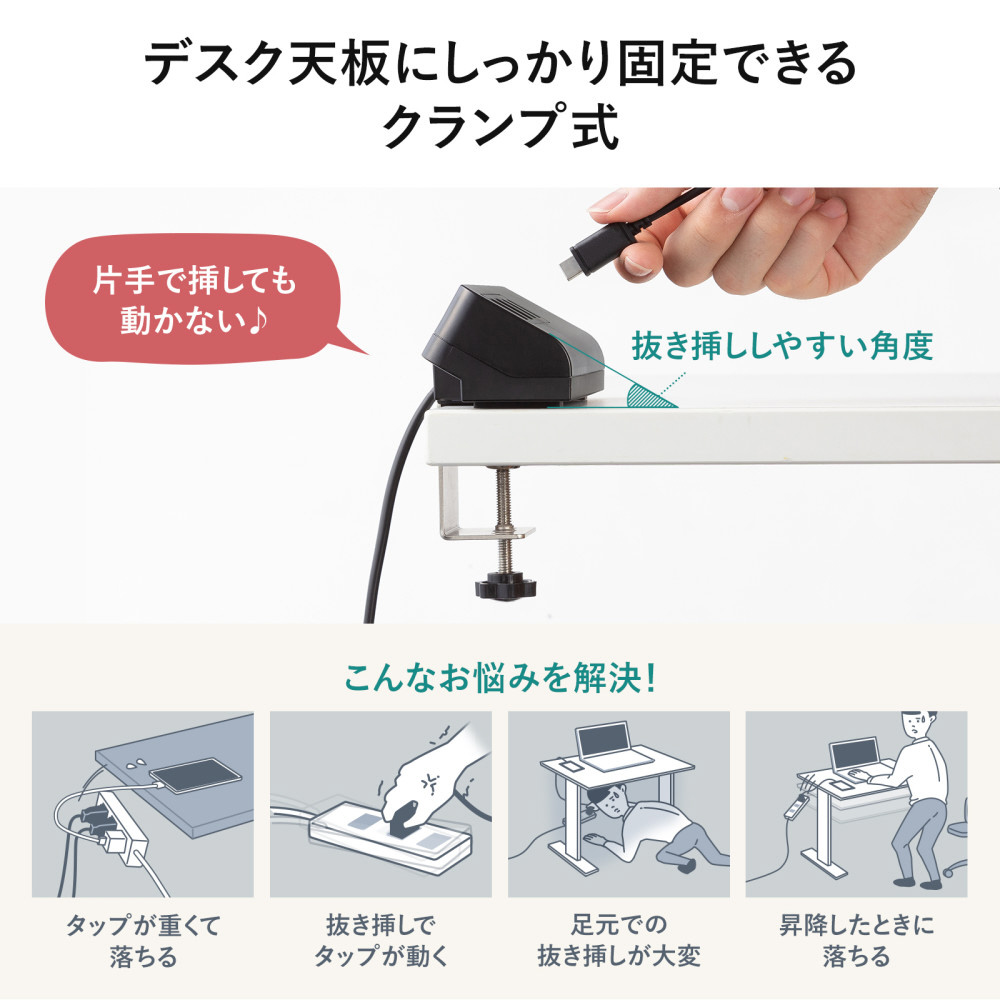 デスク天板にしっかり固定できるクランプ式

片手で挿しても動かない♪

抜き挿ししやすい角度

こんなお悩みを解決!

タップが重くて落ちる

抜き挿しでタップが動く

足元での抜き挿しが大変

昇降したときに落ちる