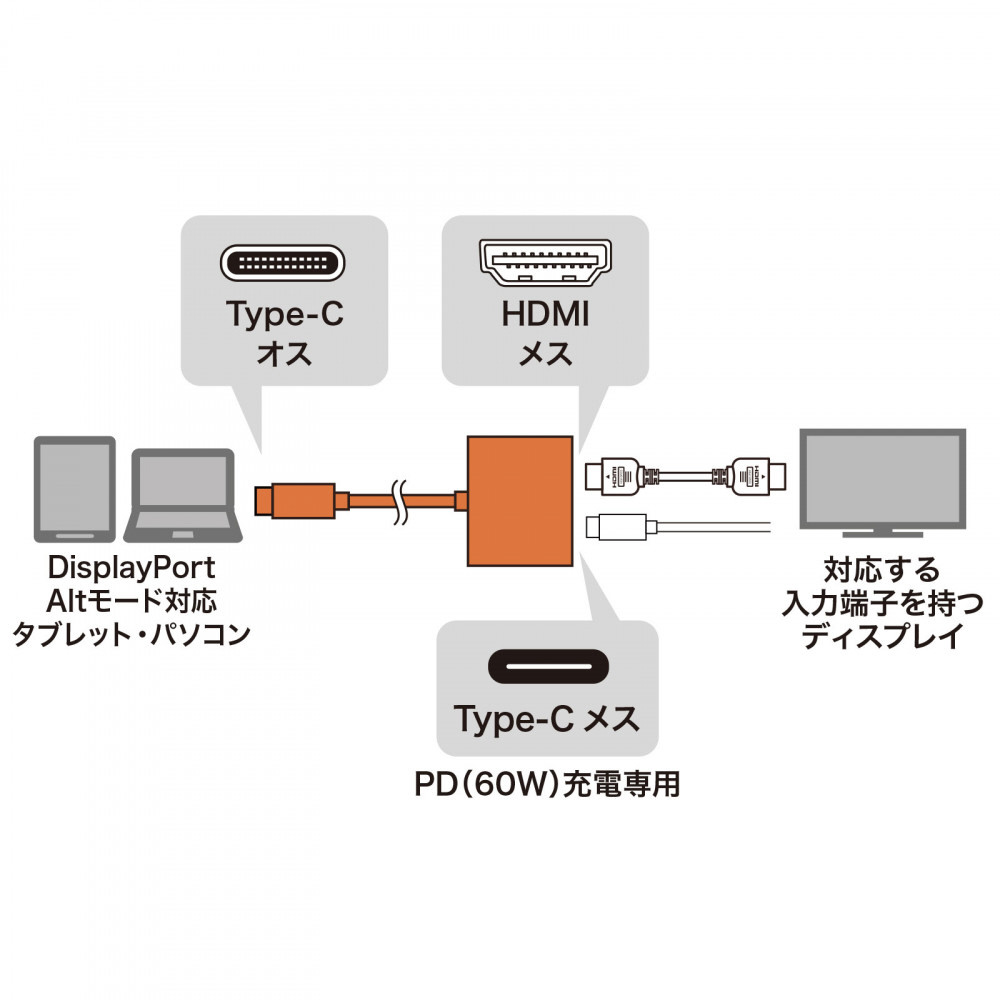 Type-C
オス

HDMI
メス

DisplayPort
Altモード対応
タブレット・パソコン

対応する
入力端子を持つ
ディスプレイ

Type-C メス

PD(60W)充電専用