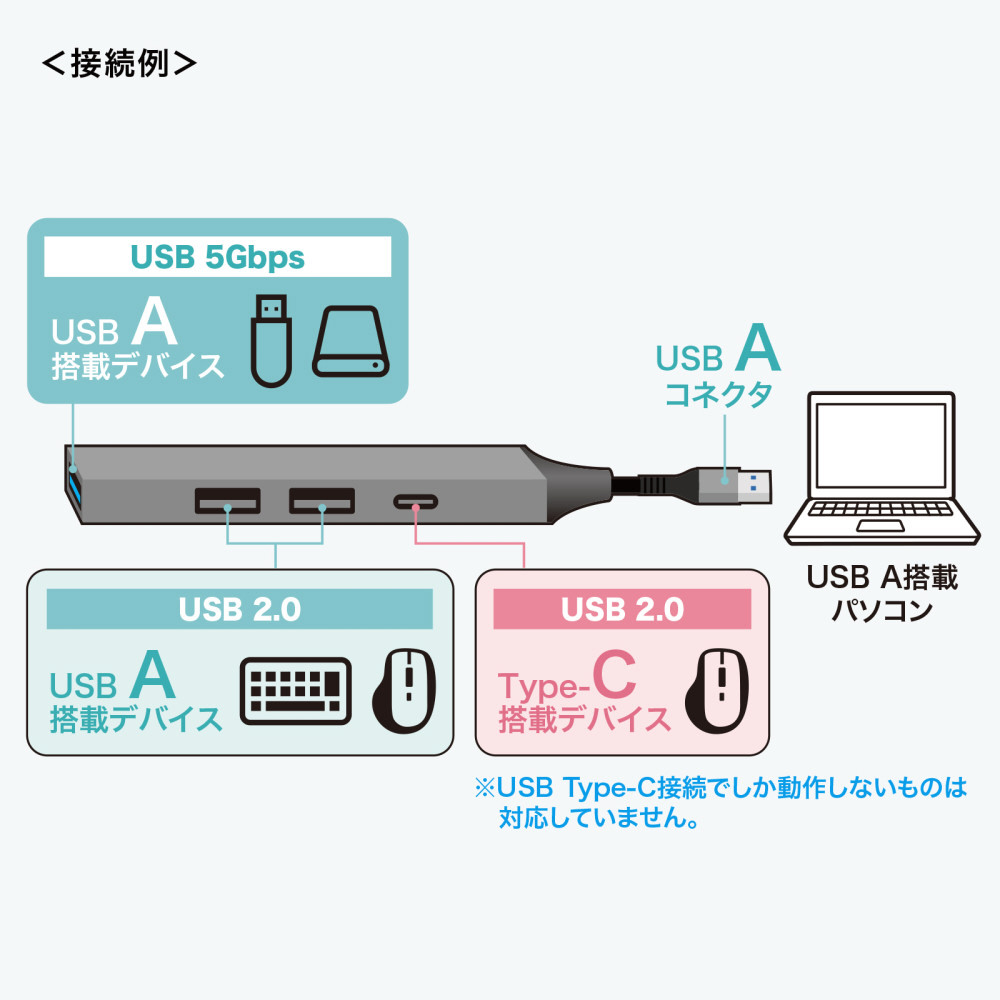 ＜接続例＞

USB 5Gbps

USB A
搭載デバイス

USB A
コネクタ

USB A搭載
パソコン

USB 2.0

USB A
搭載デバイス

USB 2.0

Type-C
搭載デバイス

※USB Type-C接続でしか動作しないものは対応していません。