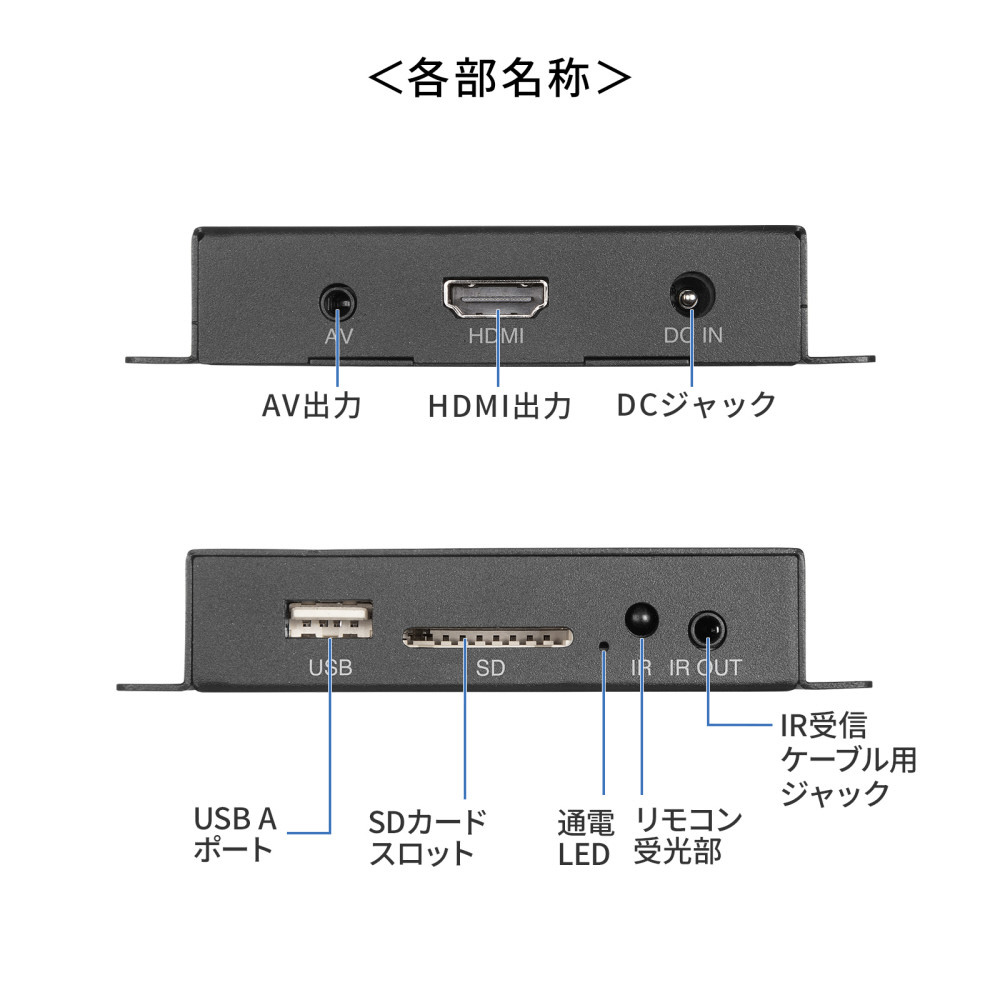 ＜各部名称＞

AV

HDMI

DC IN

AV出力

HDMI出力

DCジャック

USB

SD

IR

IR OUT

IR受信ケーブル用ジャック

USB A ポート

SDカードスロット

通電LED

リモコン受光部