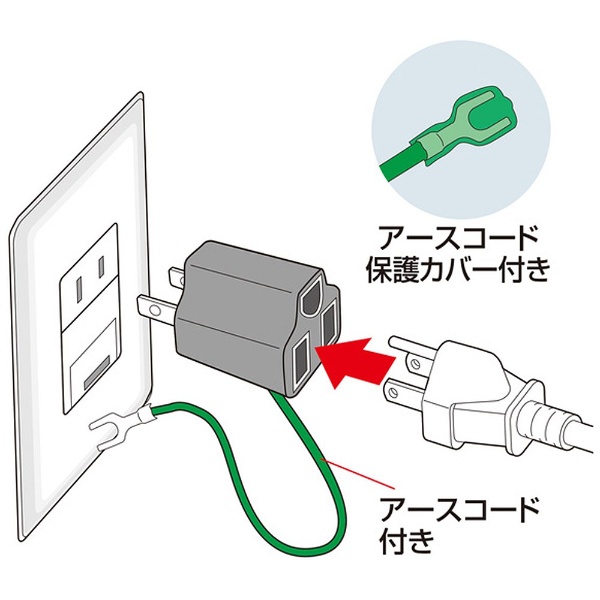 アースコード
保護カバー付き

アースコード
付き