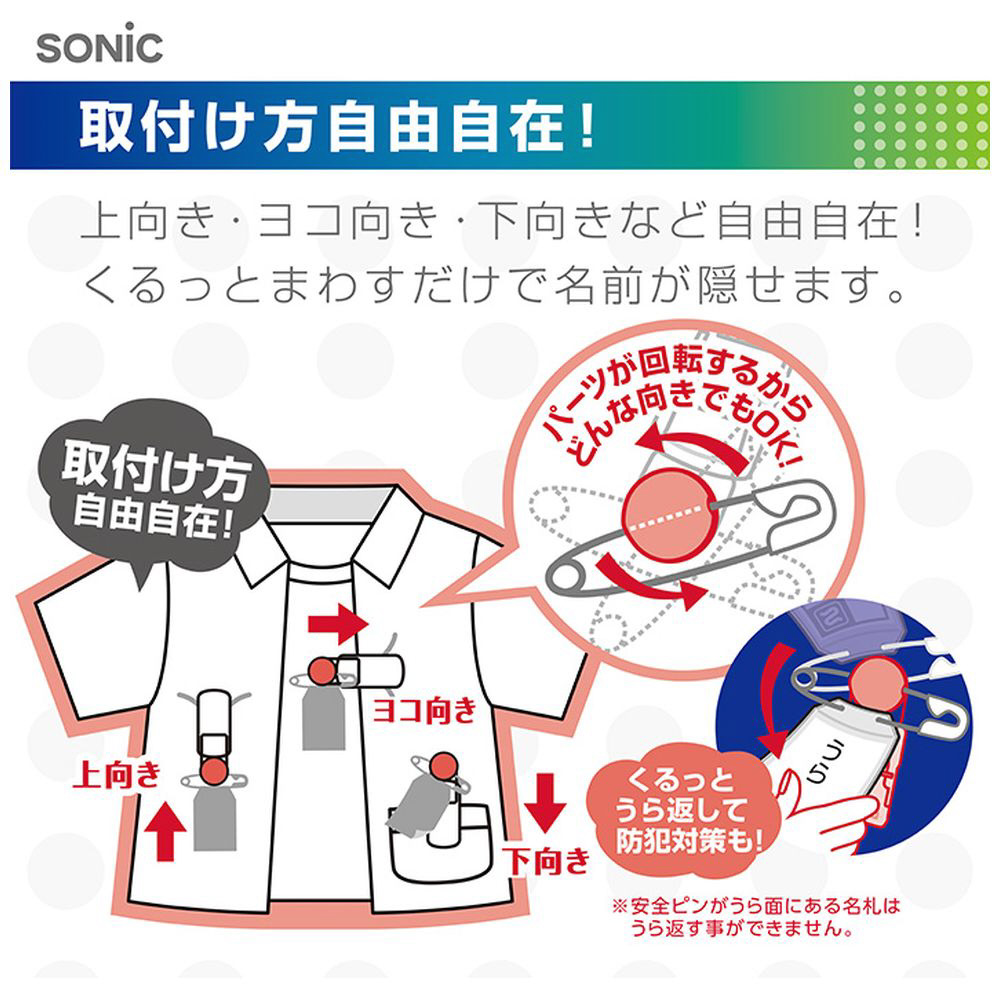 SONiC

取付け方自由自在!

上向き・ヨコ向き・下向きなど自由自在!
くるっとまわすだけで名前が隠せます。

取付け方
自由自在!

パーツが回転するから
どんな向きでもOK!

ヨコ向き

上向き

下向き

うら

くるっと
うら返して
防犯対策も!

※安全ピンがうら面にある名札は
うら返す事ができません。