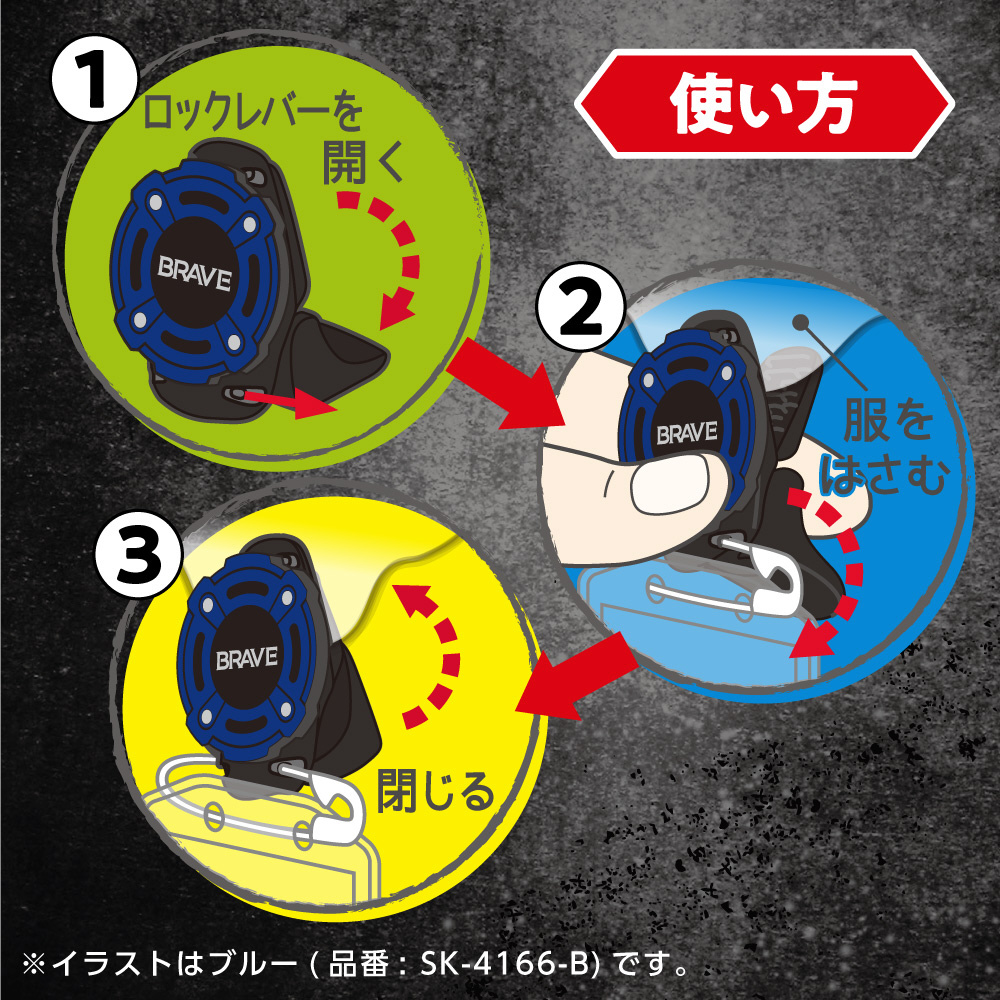 使い方

1
ロックレバーを開く
BRAVE

2
BRAVE
服をはさむ

3
BRAVE
閉じる

※イラストはブルー ( 品番 : SK-4166-B) です。