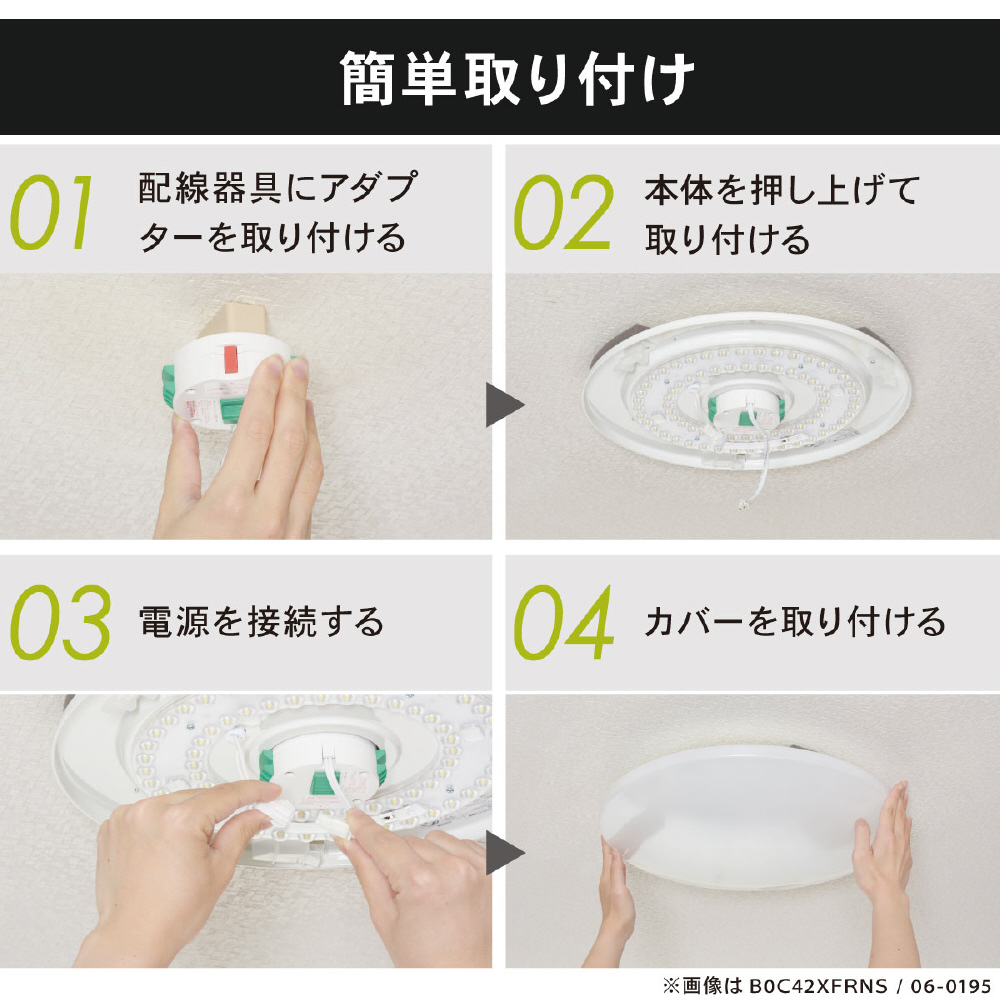 簡単取り付け

01 配線器具にアダプターを取り付ける

02 本体を押し上げて取り付ける

03 電源を接続する

04 カバーを取り付ける

※画像は B0C42XFRNS / 06-0195