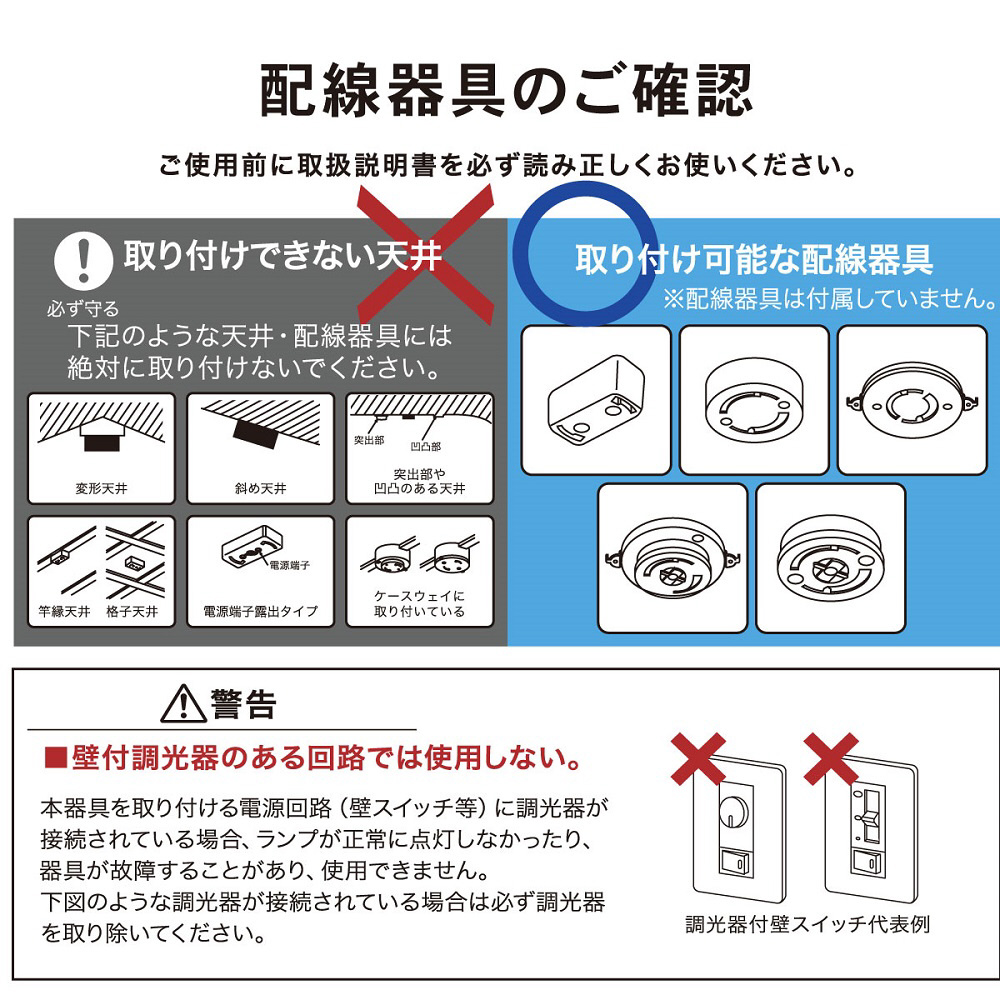 配線器具のご確認

ご使用前に取扱説明書を必ず読み正しくお使いください。

取り付けできない天井

必ず守る

下記のような天井・配線器具には絶対に取り付けないでください。

変形天井

斜め天井

突出部

凹凸部

突出部や凹凸のある天井

竿縁天井

格子天井

電源端子

電源端子露出タイプ

ケースウェイに取り付いている

取り付け可能な配線器具

※配線器具は付属していません。

警告

■壁付調光器のある回路では使用しない。

本器具を取り付ける電源回路（壁スイッチ等）に調光器が接続されている場合、ランプが正常に点灯しなかったり、器具が故障することがあり、使用できません。
下図のような調光器が接続されている場合は必ず調光器を取り除いてください。

調光器付壁スイッチ代表例