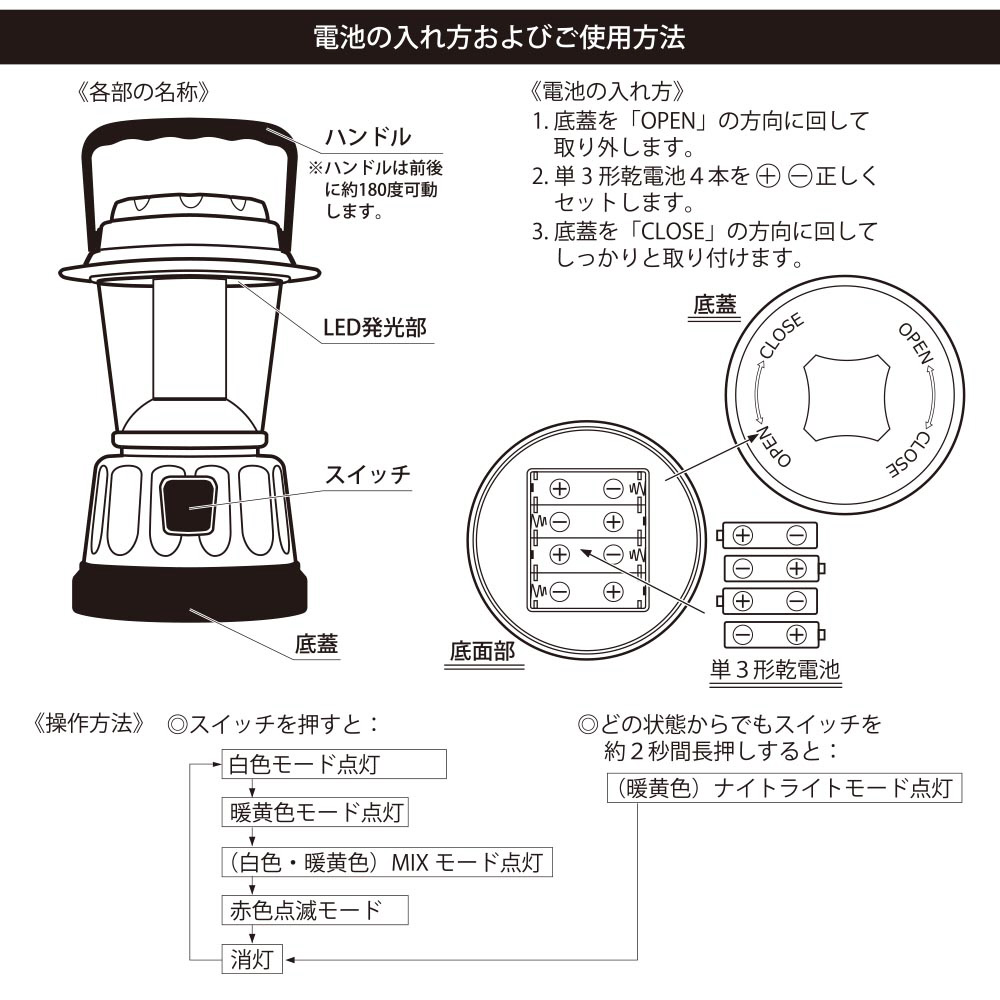 電池の入れ方およびご使用方法

《各部の名称》

ハンドル
※ハンドルは前後に約180度可動します。

LED発光部

スイッチ

底蓋

《電池の入れ方》
1. 底蓋を「OPEN」の方向に回して取り外します。
2. 単３形乾電池４本を ⊕ ⊖正しくセットします。
3. 底蓋を「CLOSE」の方向に回してしっかりと取り付けます。

底蓋

CLOSE OPEN OPEN CLOSE

底面部

単３形乾電池

《操作方法》 ◎スイッチを押すと：

白色モード点灯
暖黄色モード点灯
（白色・暖黄色）MIX モード点灯
赤色点滅モード
消灯

◎どの状態からでもスイッチを約２秒間長押しすると：

（暖黄色）ナイトライトモード点灯